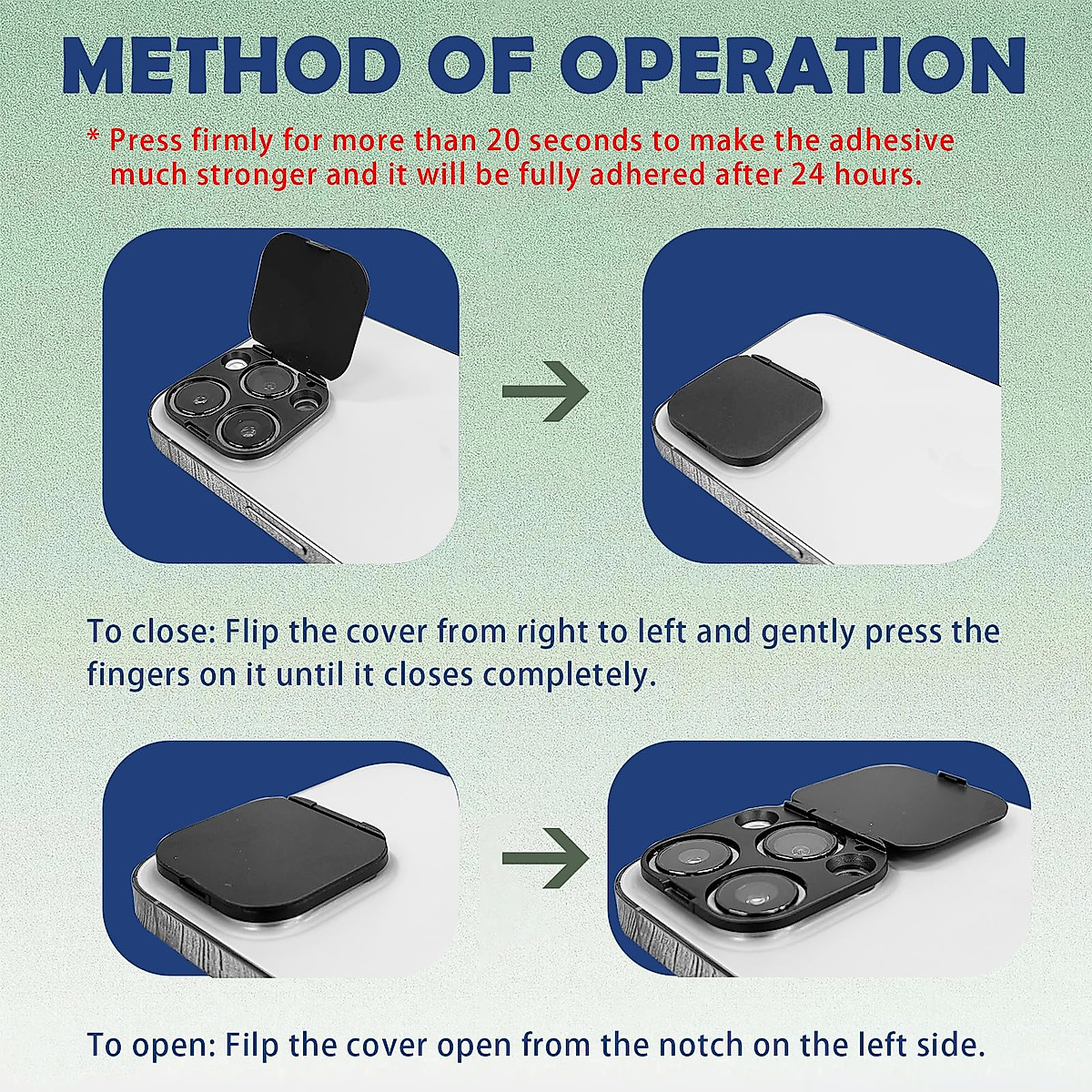 METHOD OF OPERATION

* Press firmly for more than 20 seconds to make the adhesive much stronger and it will be fully adhered after 24 hours.

To close: Flip the cover from right to left and gently press the fingers on it until it closes completely.

To open: Filp the cover open from the notch on the left side.