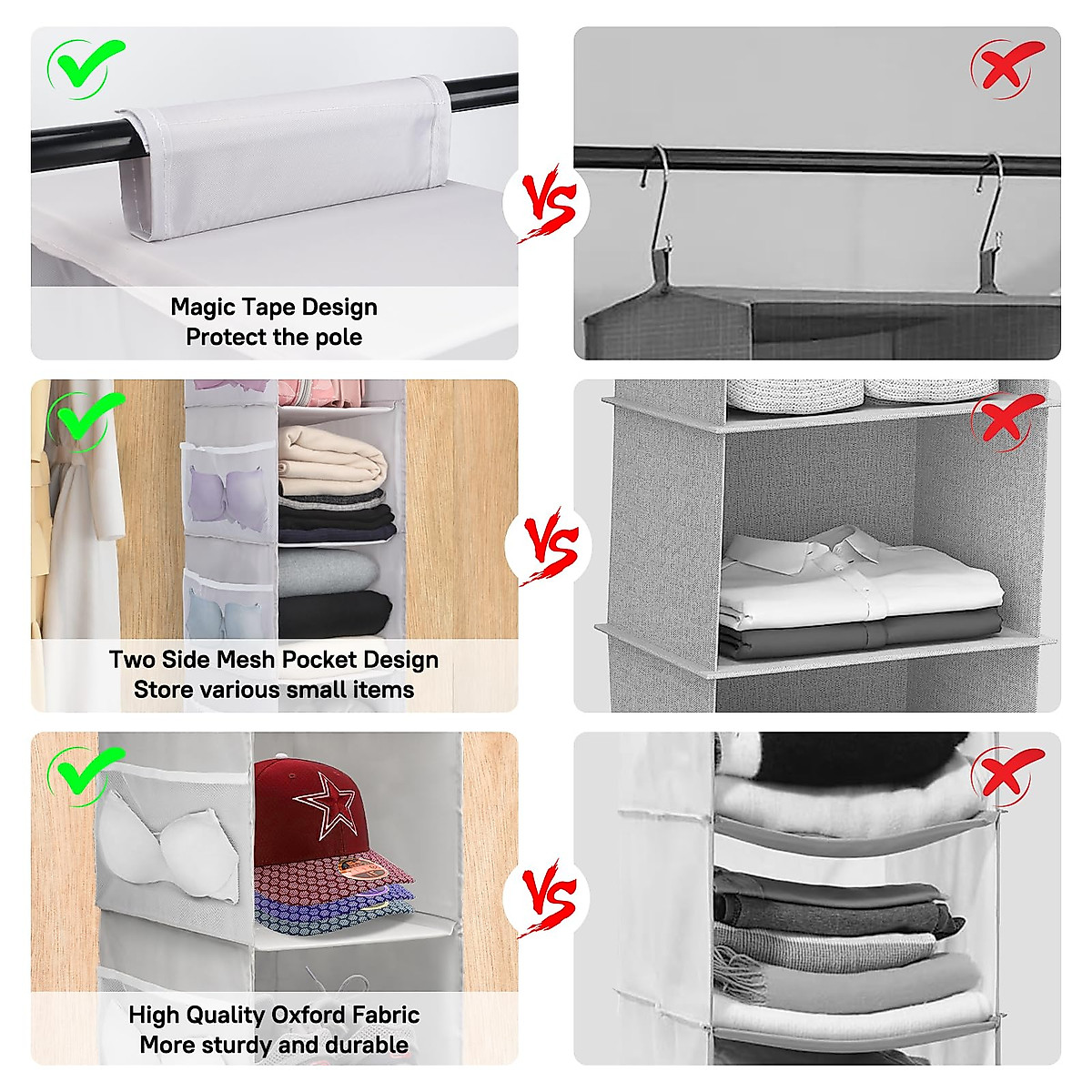 Magic Tape Design
Protect the pole

VS

Two Side Mesh Pocket Design
Store various small items

VS

High Quality Oxford Fabric
More sturdy and durable

VS