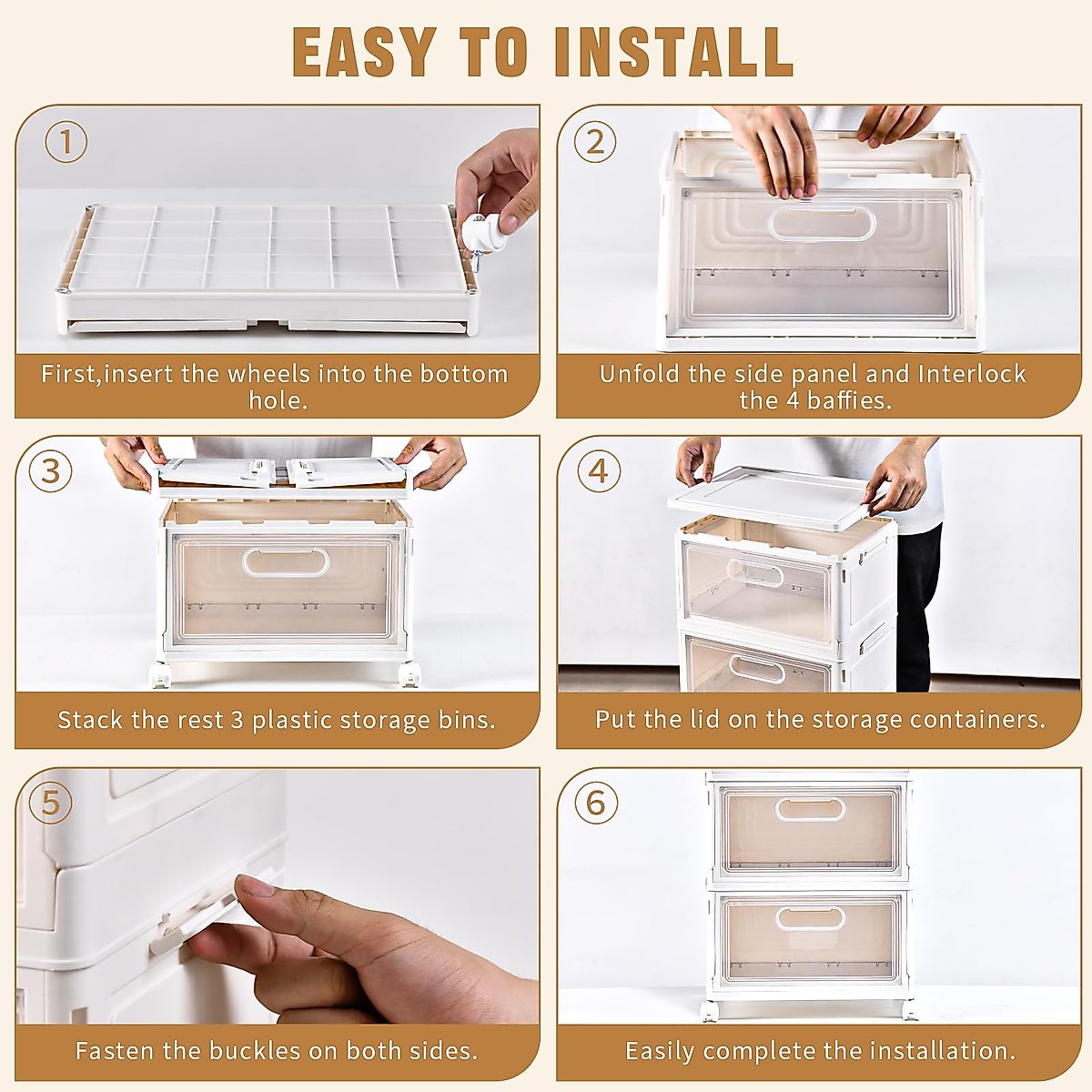 EASY TO INSTALL

①

First,insert the wheels into the bottom hole.

②

Unfold the side panel and Interlock the 4 baffies.

③

Stack the rest 3 plastic storage bins.

④

Put the lid on the storage containers.

⑤

Fasten the buckles on both sides.

⑥

Easily complete the installation.