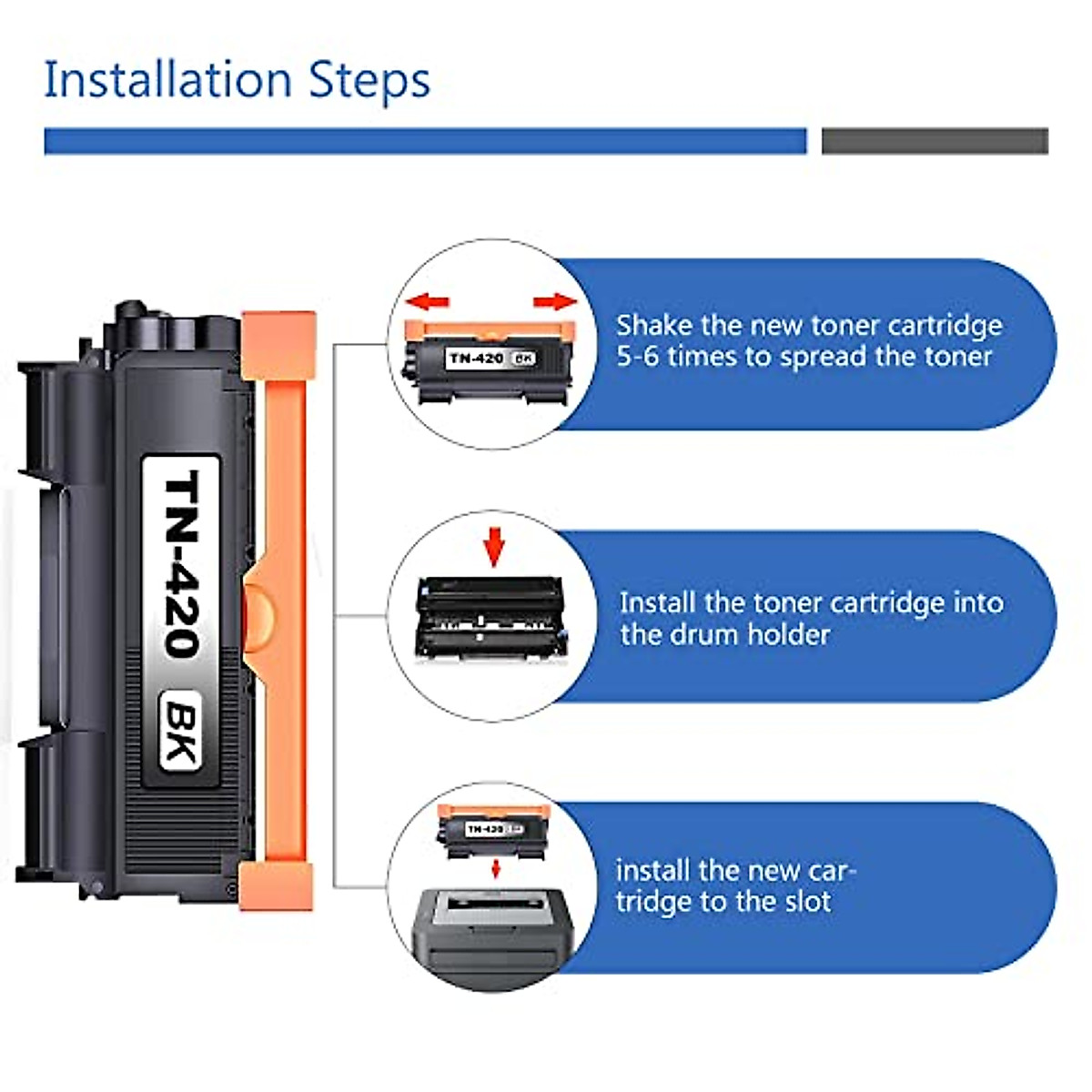 Installation Steps

TN-420 BK

TN-420 BK

Shake the new toner cartridge 5-6 times to spread the toner

Install the toner cartridge into the drum holder

TN-420 BK

install the new cartridge to the slot