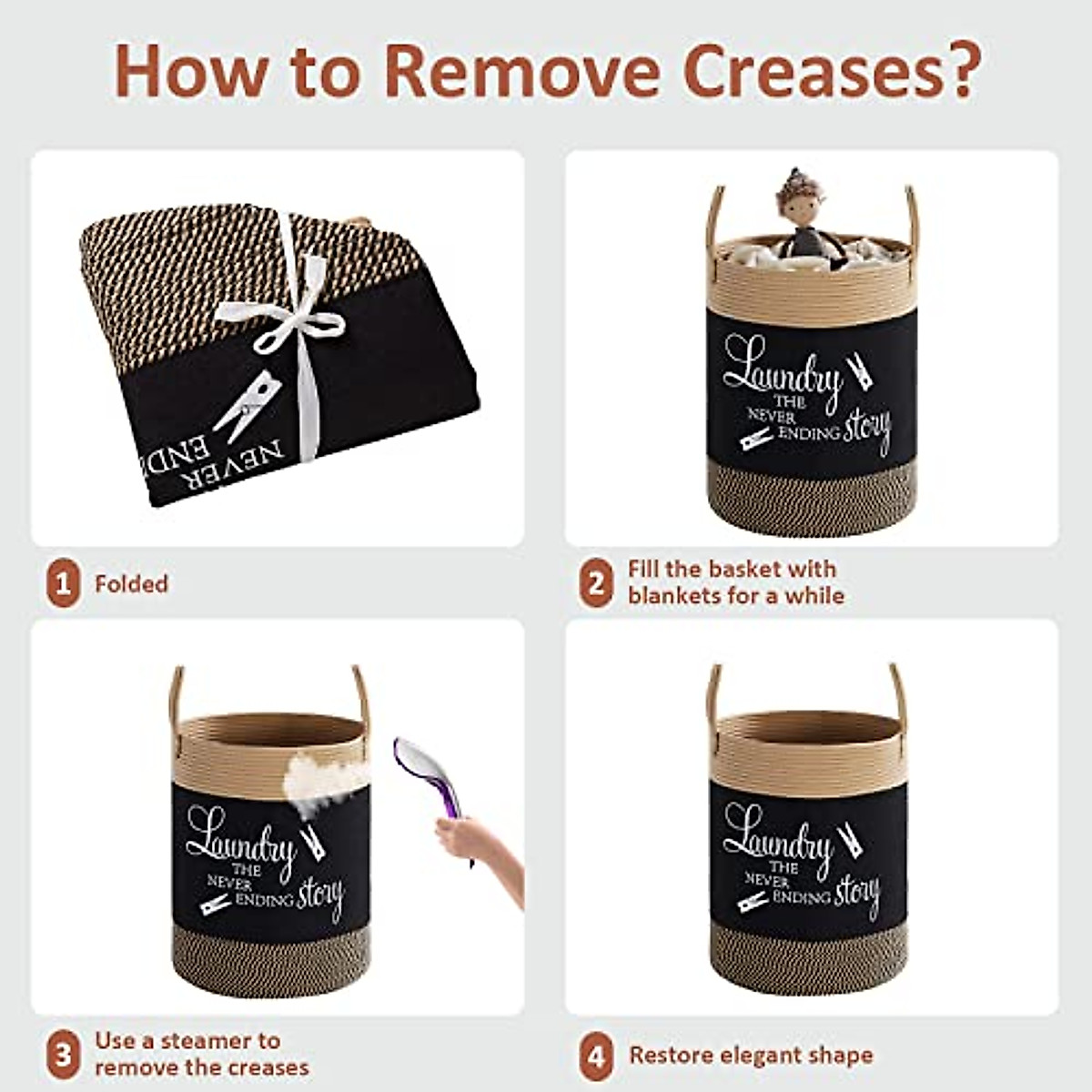 How to Remove Creases?

NEVER END

1 Folded

Laundry THE NEVER ENDING story

2 Fill the basket with blankets for a while

Laundry THE NEVER ENDING story

3 Use a steamer to remove the creases

Laundry THE NEVER ENDING story

4 Restore elegant shape