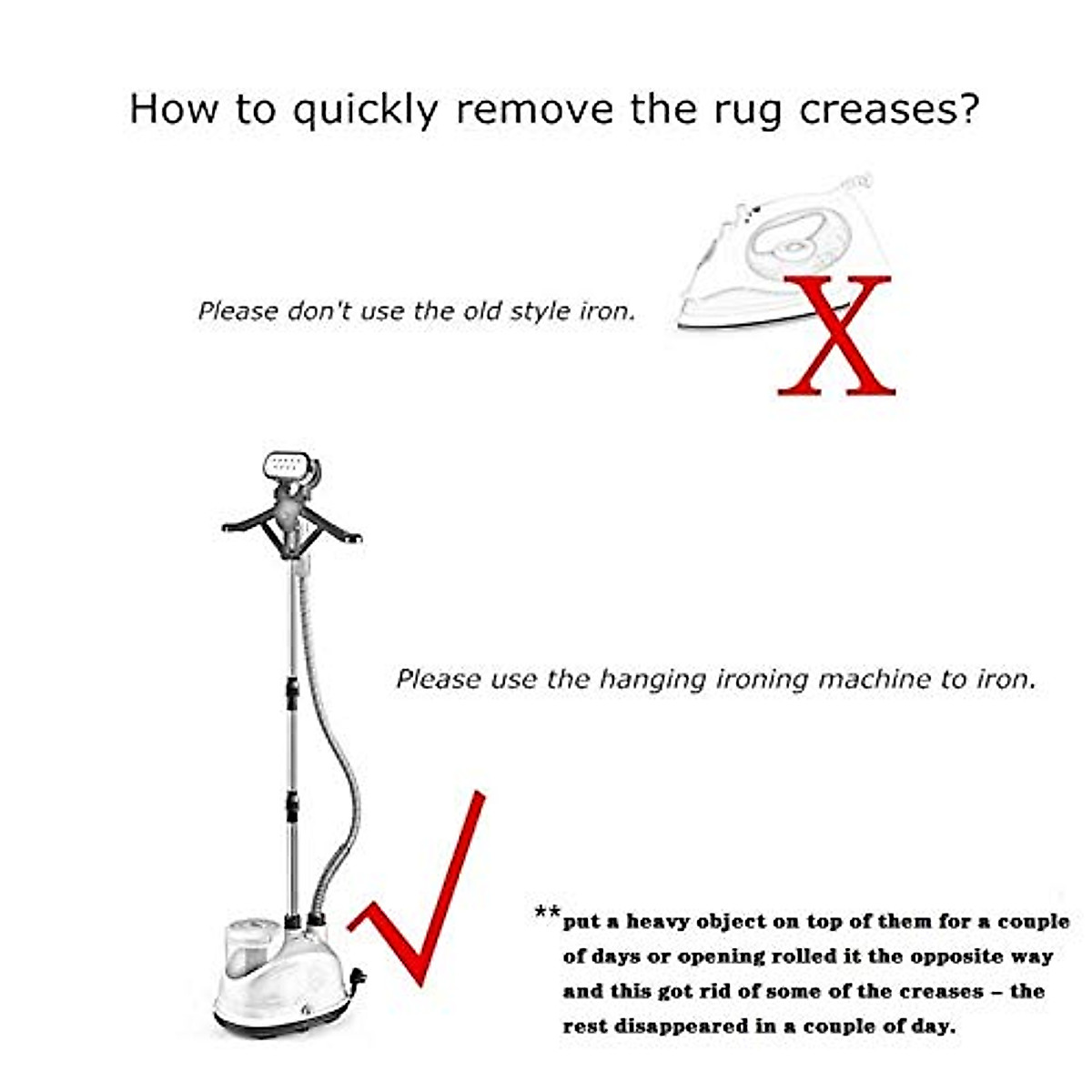 How to quickly remove the rug creases?

Please don't use the old style iron.

X

Please use the hanging ironing machine to iron.

**put a heavy object on top of them for a couple of days or opening rolled it the opposite way and this got rid of some of the creases – the rest disappeared in a couple of day.