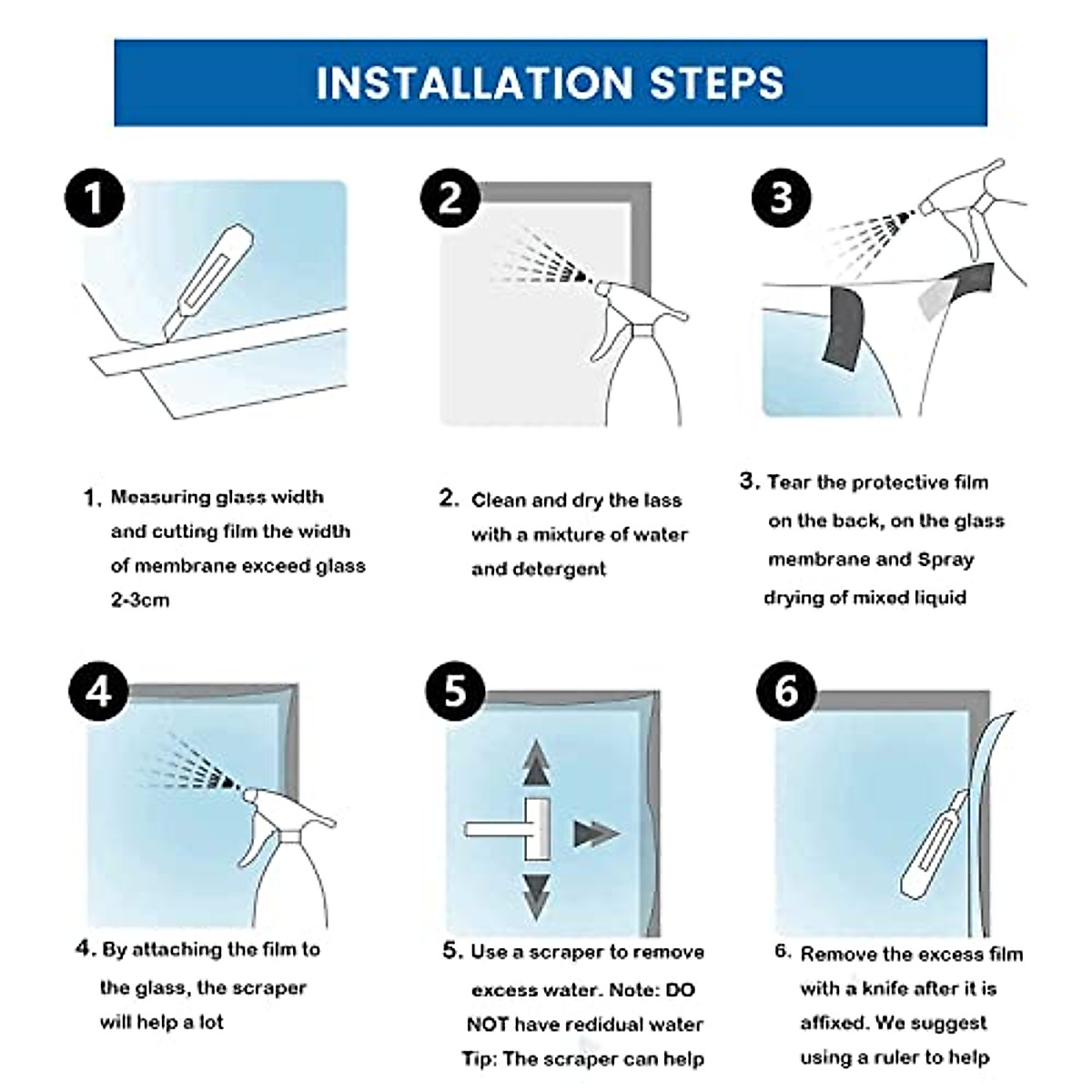 INSTALLATION STEPS

1

2

3

1. Measuring glass width and cutting film the width of membrane exceed glass 2-3cm

2. Clean and dry the lass with a mixture of water and detergent

3. Tear the protective film on the back, on the glass membrane and Spray drying of mixed liquid

4

5

6

4. By attaching the film to the glass, the scraper will help a lot

5. Use a scraper to remove excess water. Note: DO NOT have redidual water Tip: The scraper can help

6. Remove the excess film with a knife after it is affixed. We suggest using a ruler to help