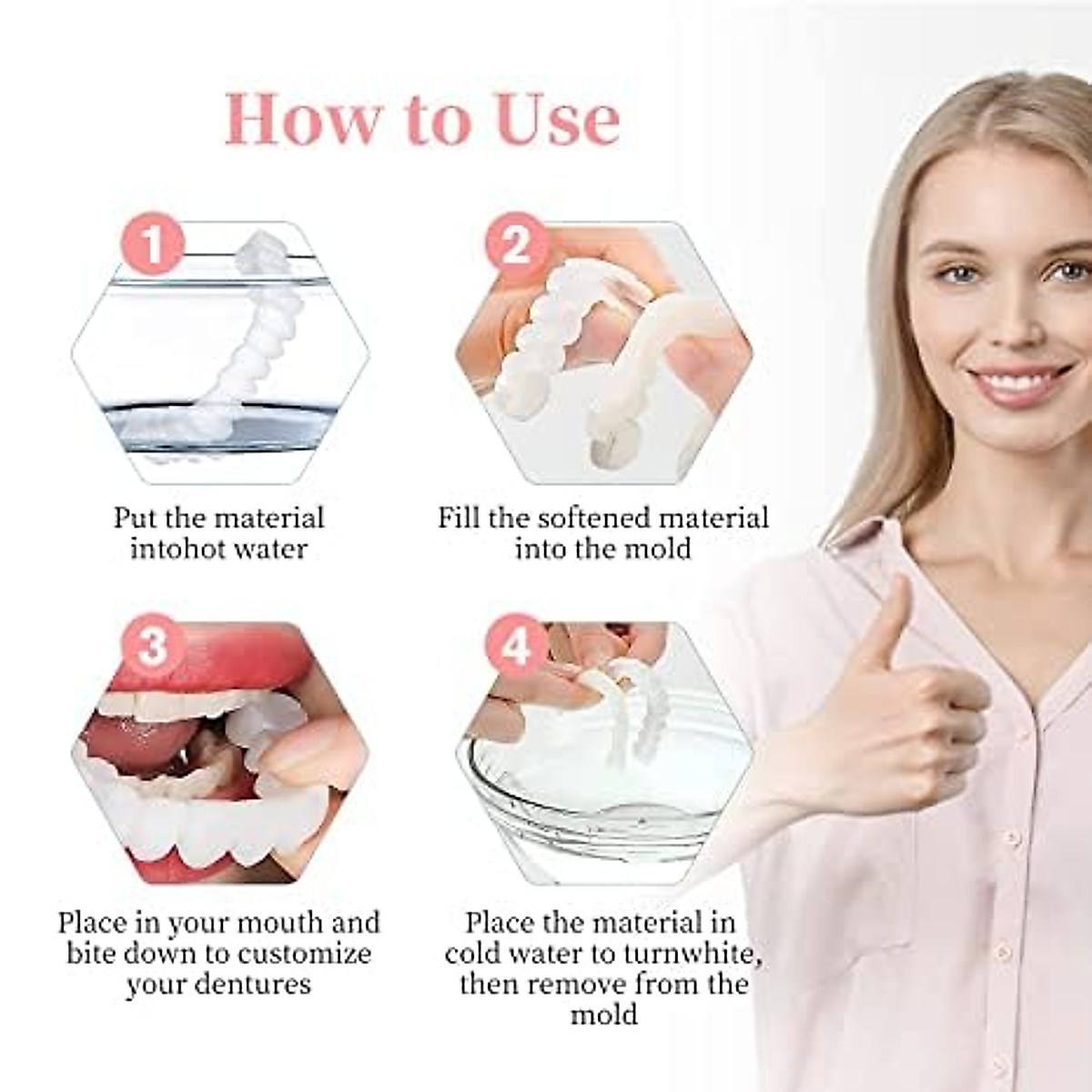 How to Use

1

Put the material intohot water

2

Fill the softened material into the mold

3

Place in your mouth and bite down to customize your dentures

4

Place the material in cold water to turnwhite, then remove from the mold