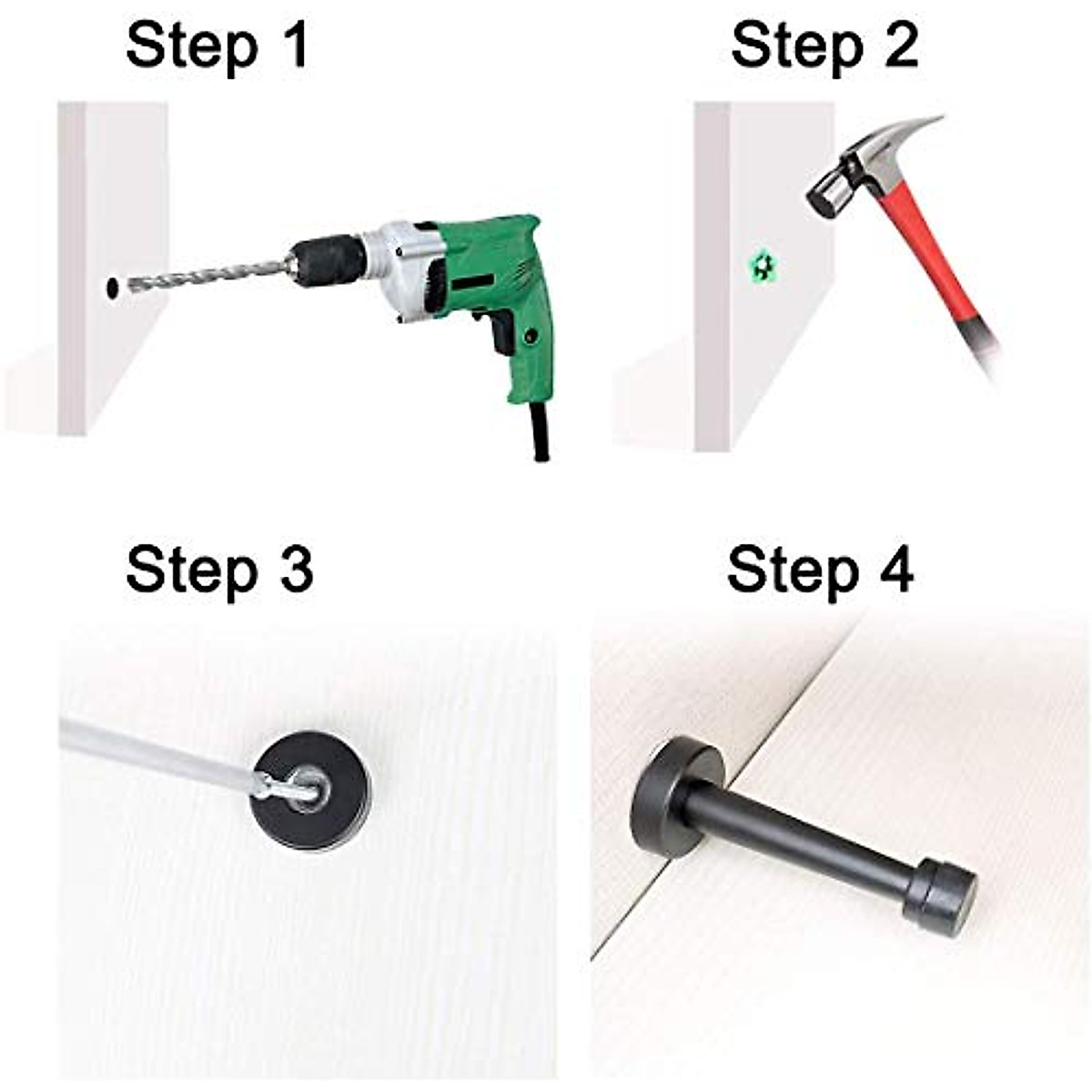 Step 1

Step 2

Step 3

Step 4