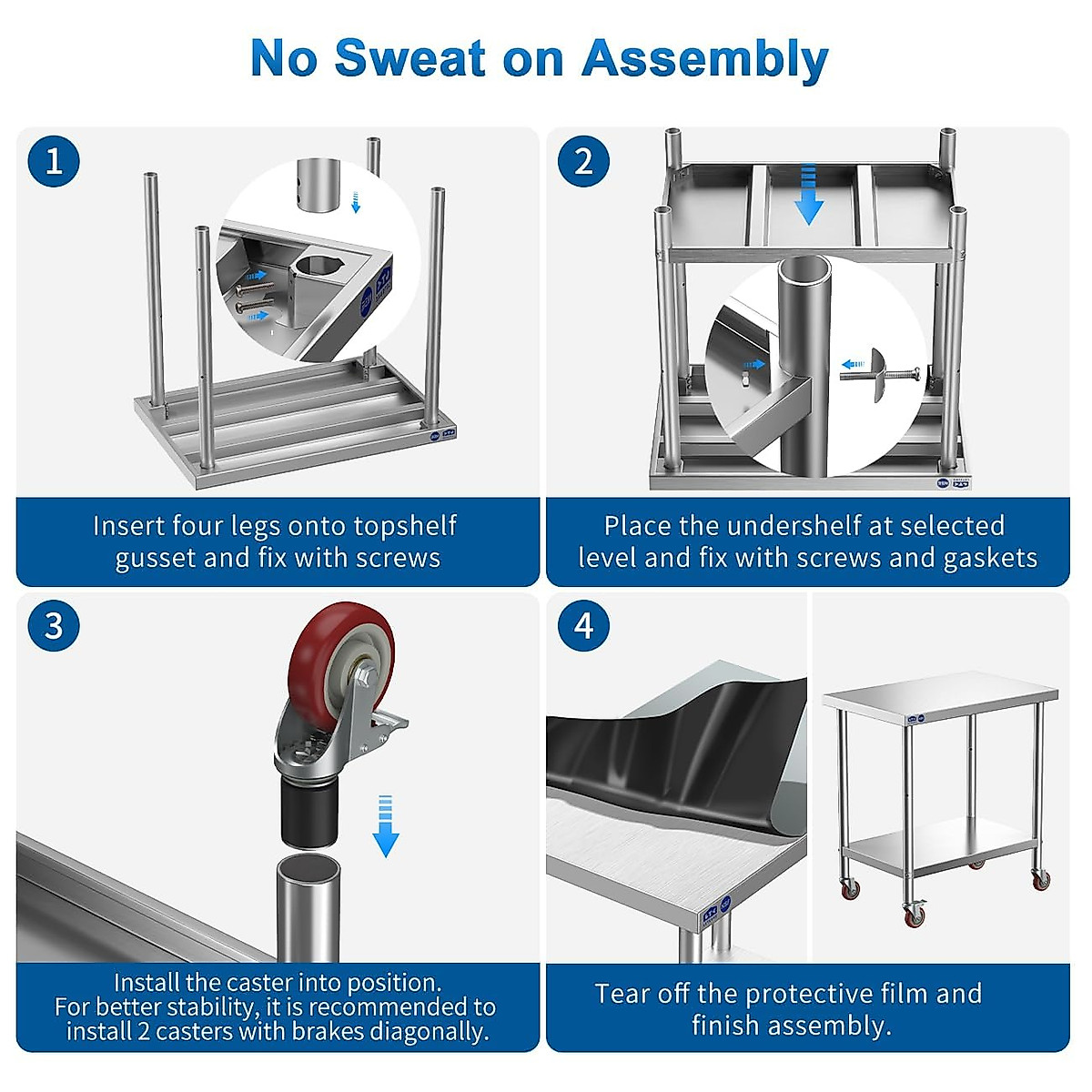 No Sweat on Assembly

1

Insert four legs onto topshelf gusset and fix with screws

2

Place the undershelf at selected level and fix with screws and gaskets

3

Install the caster into position. For better stability, it is recommended to install 2 casters with brakes diagonally.

4

Tear off the protective film and finish assembly.