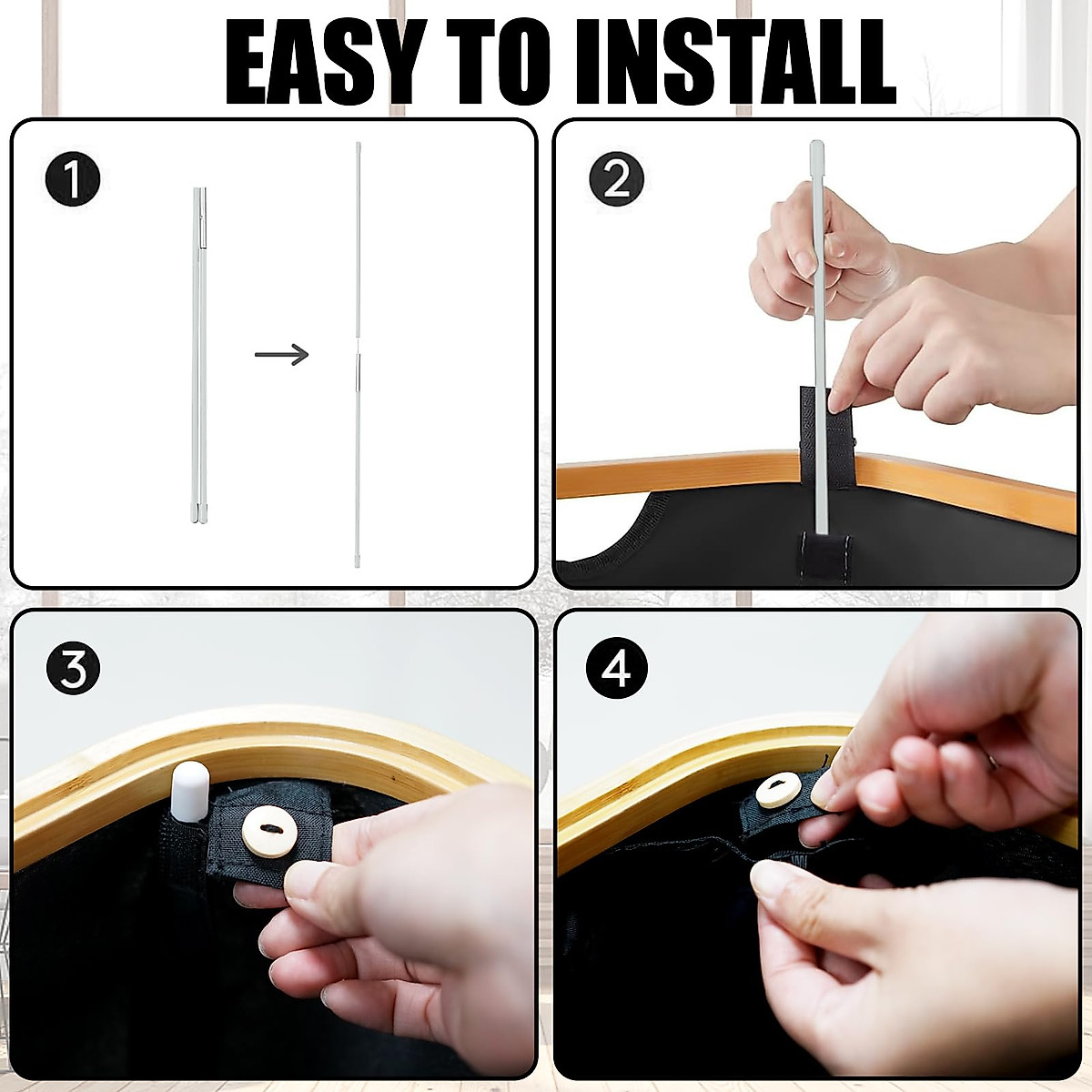 EASY TO INSTALL

1

2

3

4