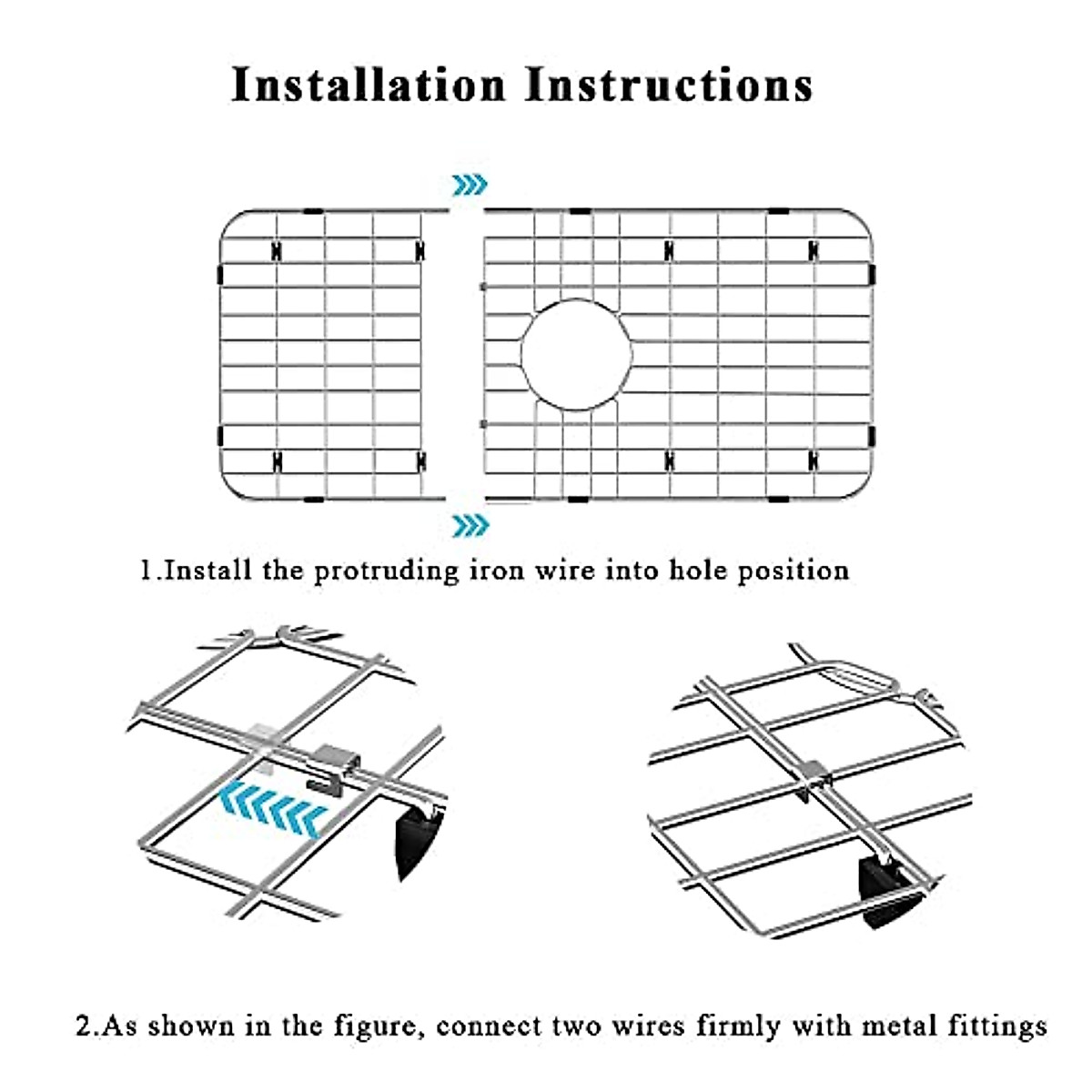 Installation Instructions

1.Install the protruding iron wire into hole position

2.As shown in the figure, connect two wires firmly with metal fittings