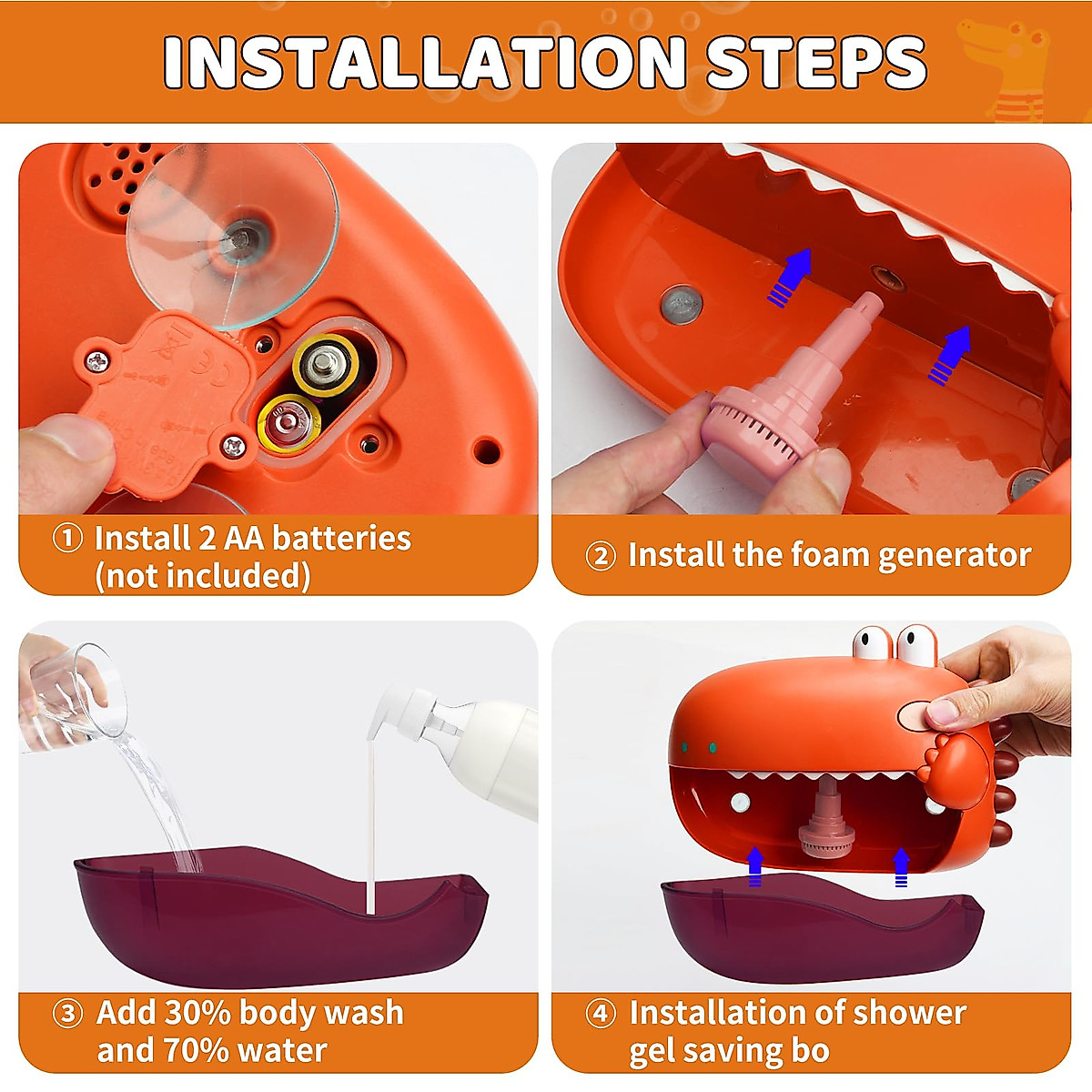 INSTALLATION STEPS

① Install 2 AA batteries (not included)

② Install the foam generator

③ Add 30% body wash and 70% water

④ Installation of shower gel saving bo