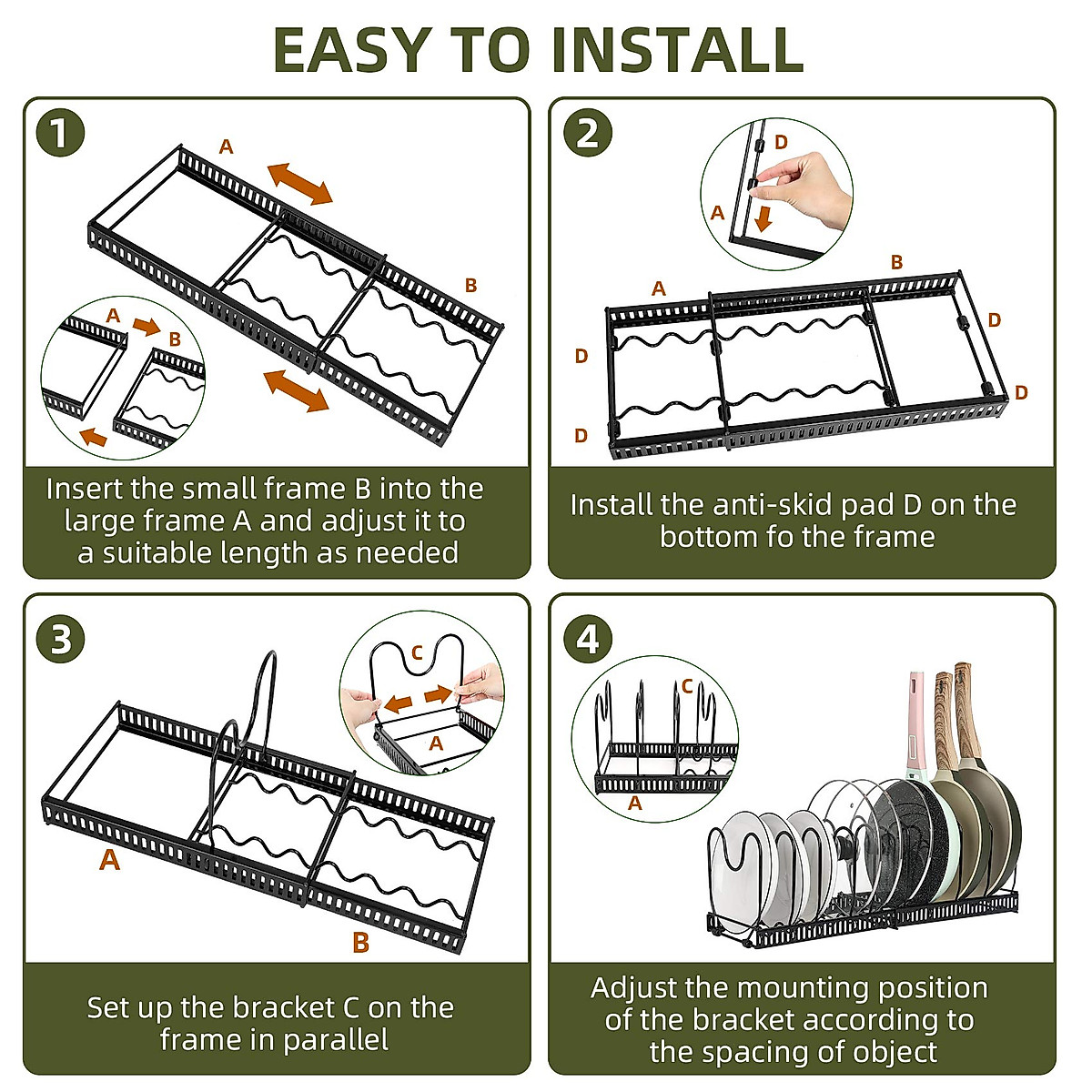 EASY TO INSTALL

1

A

B

A

B

Insert the small frame B into the large frame A and adjust it to a suitable length as needed

2

D

A

A

B

D

D

D

D

Install the anti-skid pad D on the bottom fo the frame

3

C

A

A

B

Set up the bracket C on the frame in parallel

4

C

A

Adjust the mounting position of the bracket according to the spacing of object