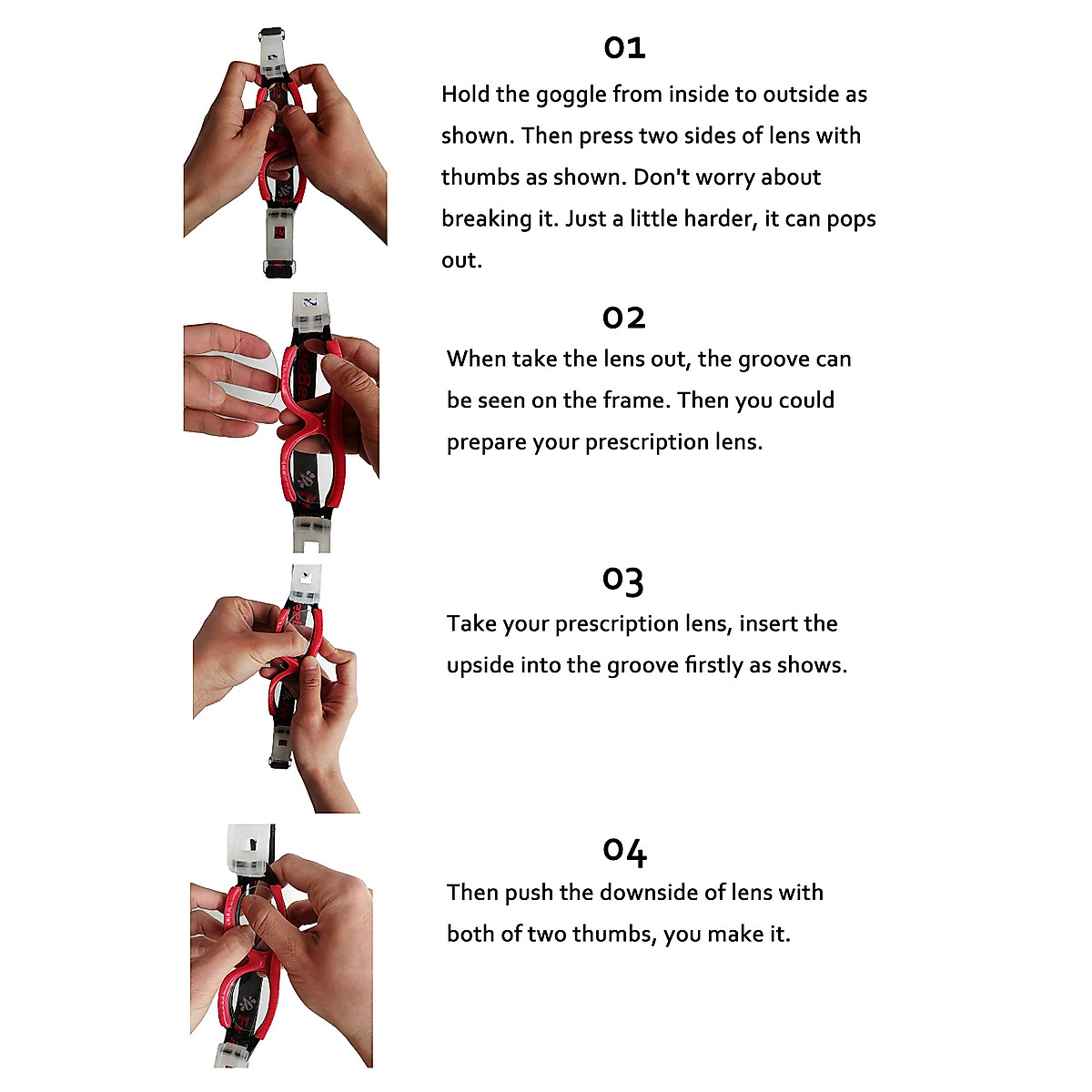 01

Hold the goggle from inside to outside as shown. Then press two sides of lens with thumbs as shown. Don't worry about breaking it. Just a little harder, it can pops out.

02

When take the lens out, the groove can be seen on the frame. Then you could prepare your prescription lens.

03

Take your prescription lens, insert the upside into the groove firstly as shows.

04

Then push the downside of lens with both of two thumbs, you make it.