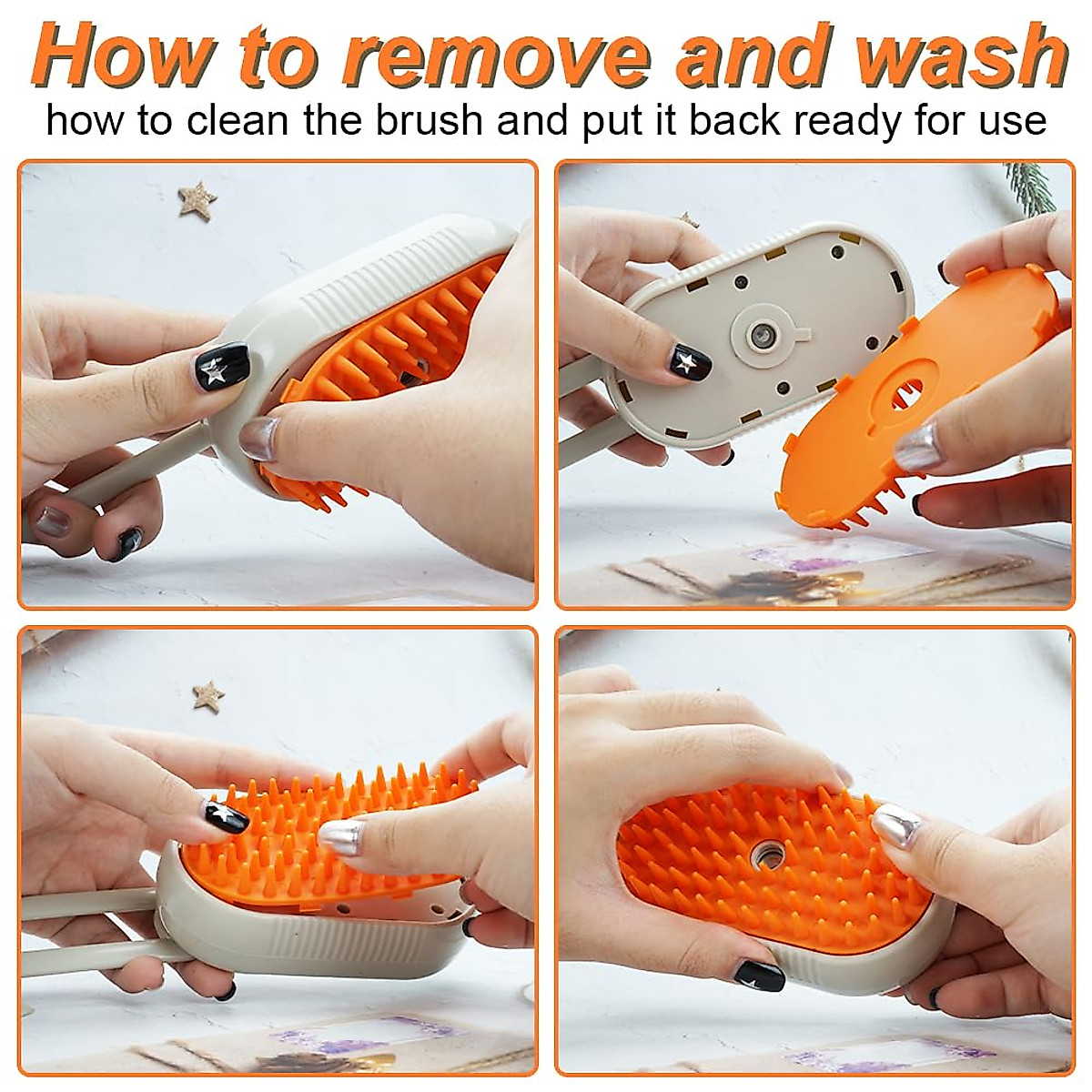 How to remove and wash
how to clean the brush and put it back ready for use