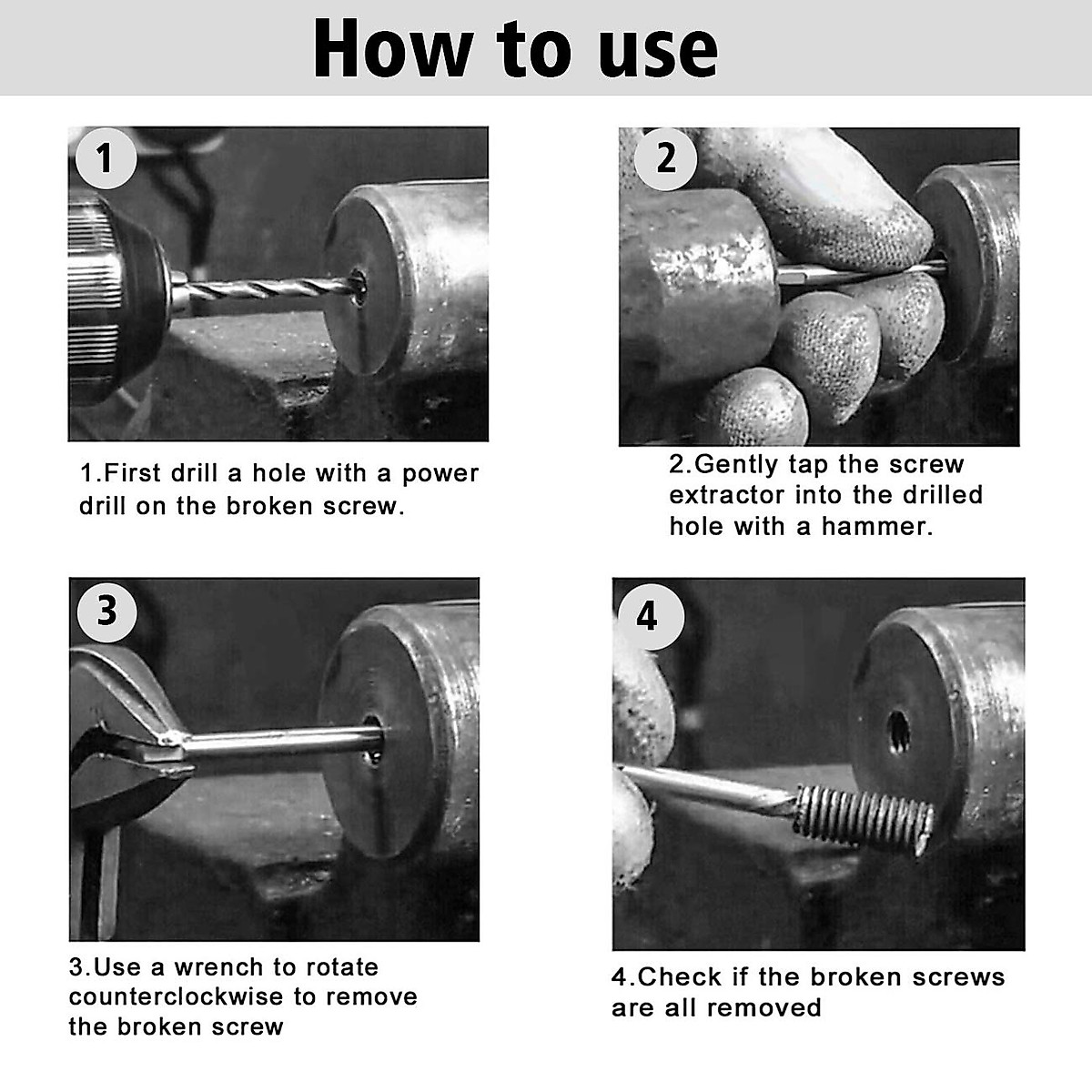 How to use

1

1.First drill a hole with a power drill on the broken screw.

2

2.Gently tap the screw extractor into the drilled hole with a hammer.

3

3.Use a wrench to rotate counterclockwise to remove the broken screw

4

4.Check if the broken screws are all removed