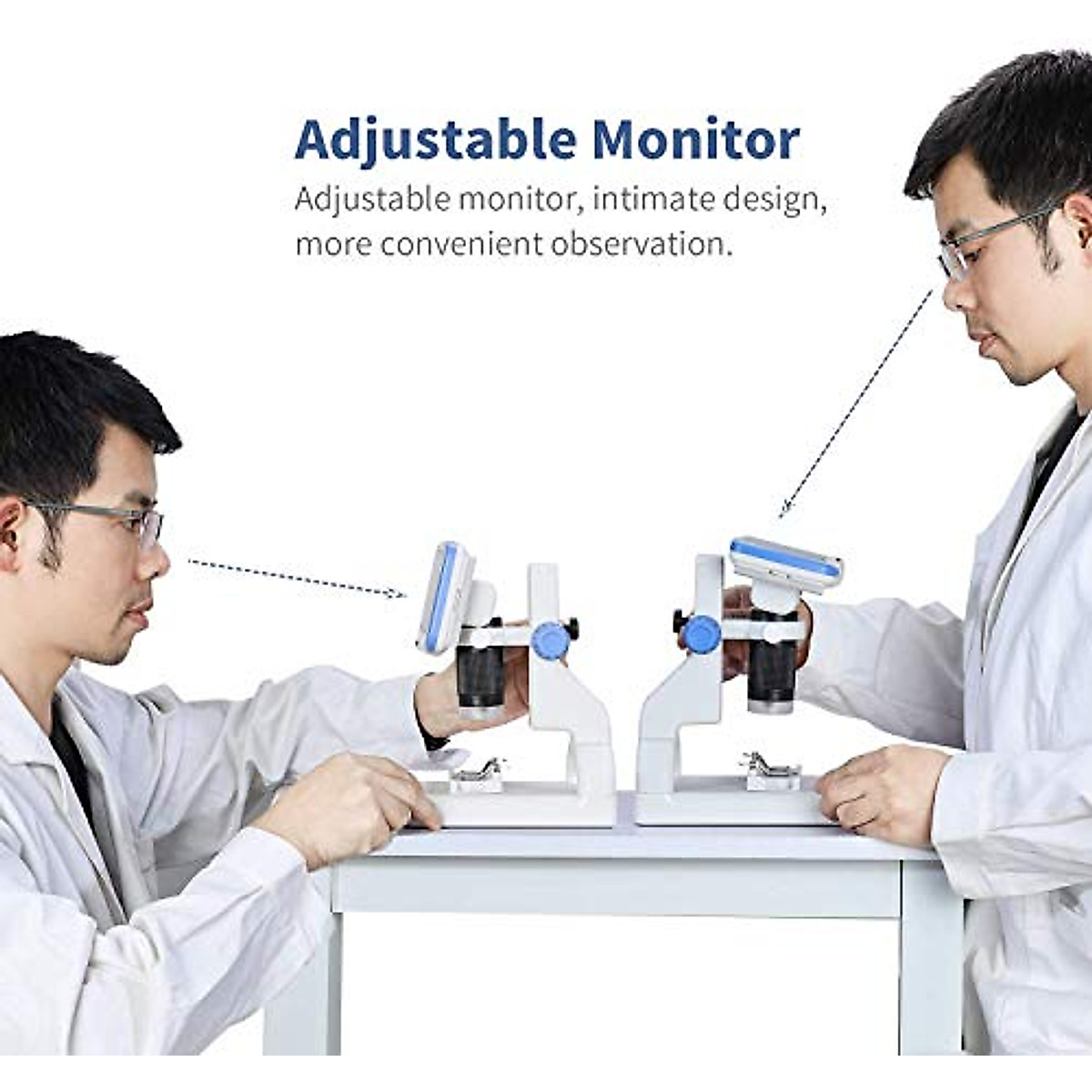 Adjustable Monitor

Adjustable monitor, intimate design, more convenient observation.