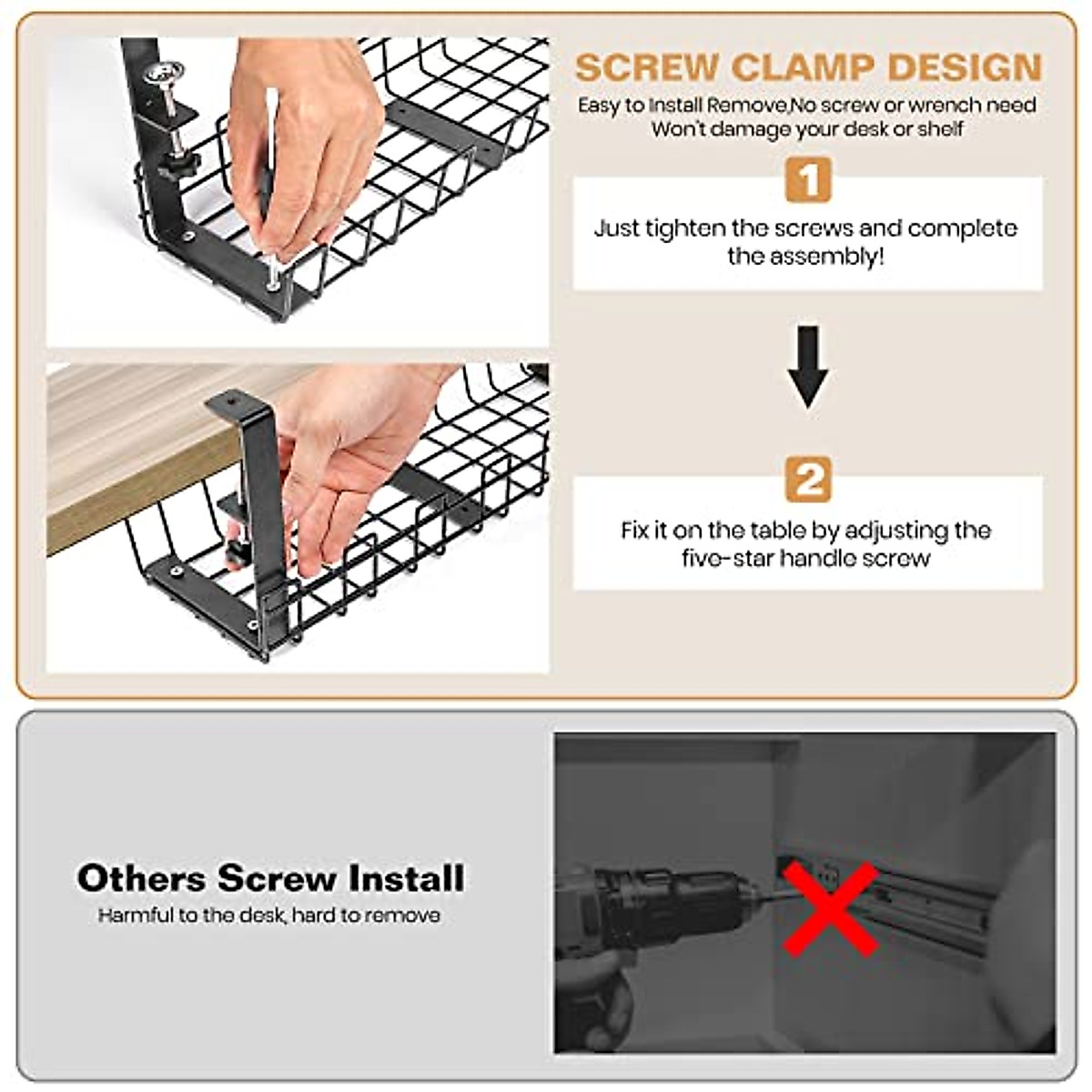 SCREW CLAMP DESIGN

Easy to Install Remove,No screw or wrench need
Won't damage your desk or shelf

1

Just tighten the screws and complete the assembly!

2

Fix it on the table by adjusting the five-star handle screw

Others Screw Install

Harmful to the desk, hard to remove