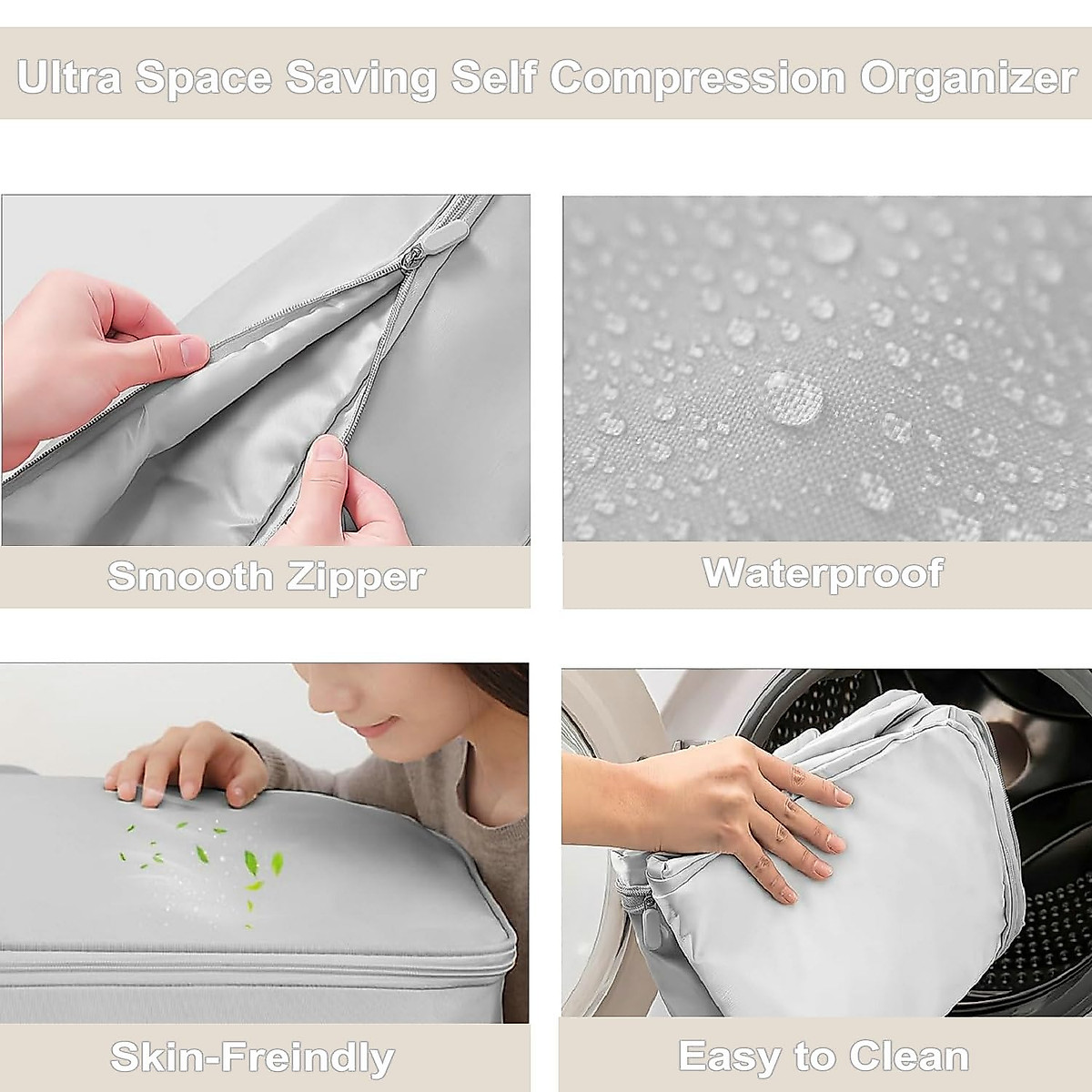 Ultra Space Saving Self Compression Organizer

Smooth Zipper

Waterproof

Skin-Freindly

Easy to Clean