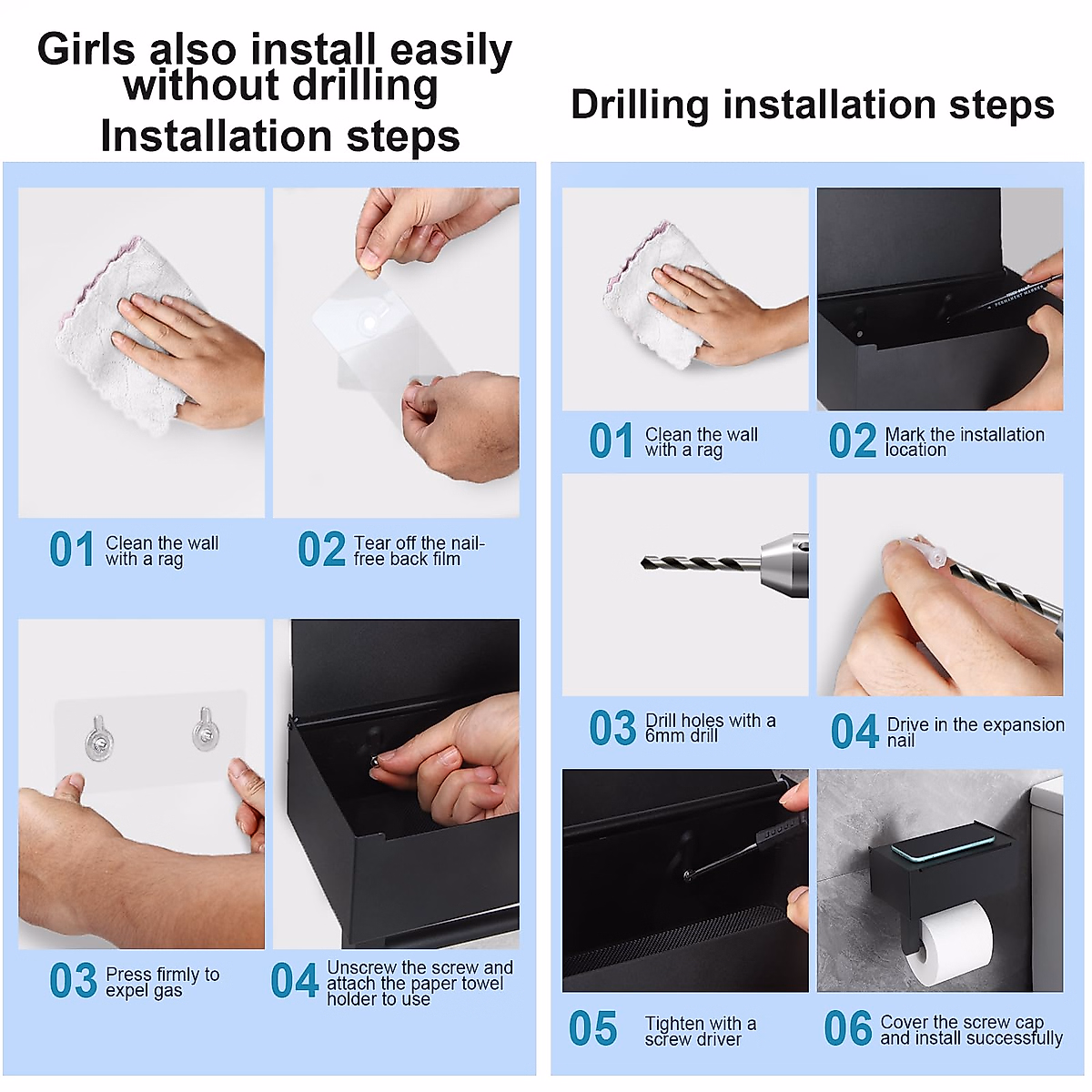 Girls also install easily without drilling
Installation steps

01 Clean the wall with a rag

02 Tear off the nail-free back film

03 Press firmly to expel gas

04 Unscrew the screw and attach the paper towel holder to use

Drilling installation steps

01 Clean the wall with a rag

02 Mark the installation location

03 Drill holes with a 6mm drill

04 Drive in the expansion nail

05 Tighten with a screw driver

06 Cover the screw cap and install successfully