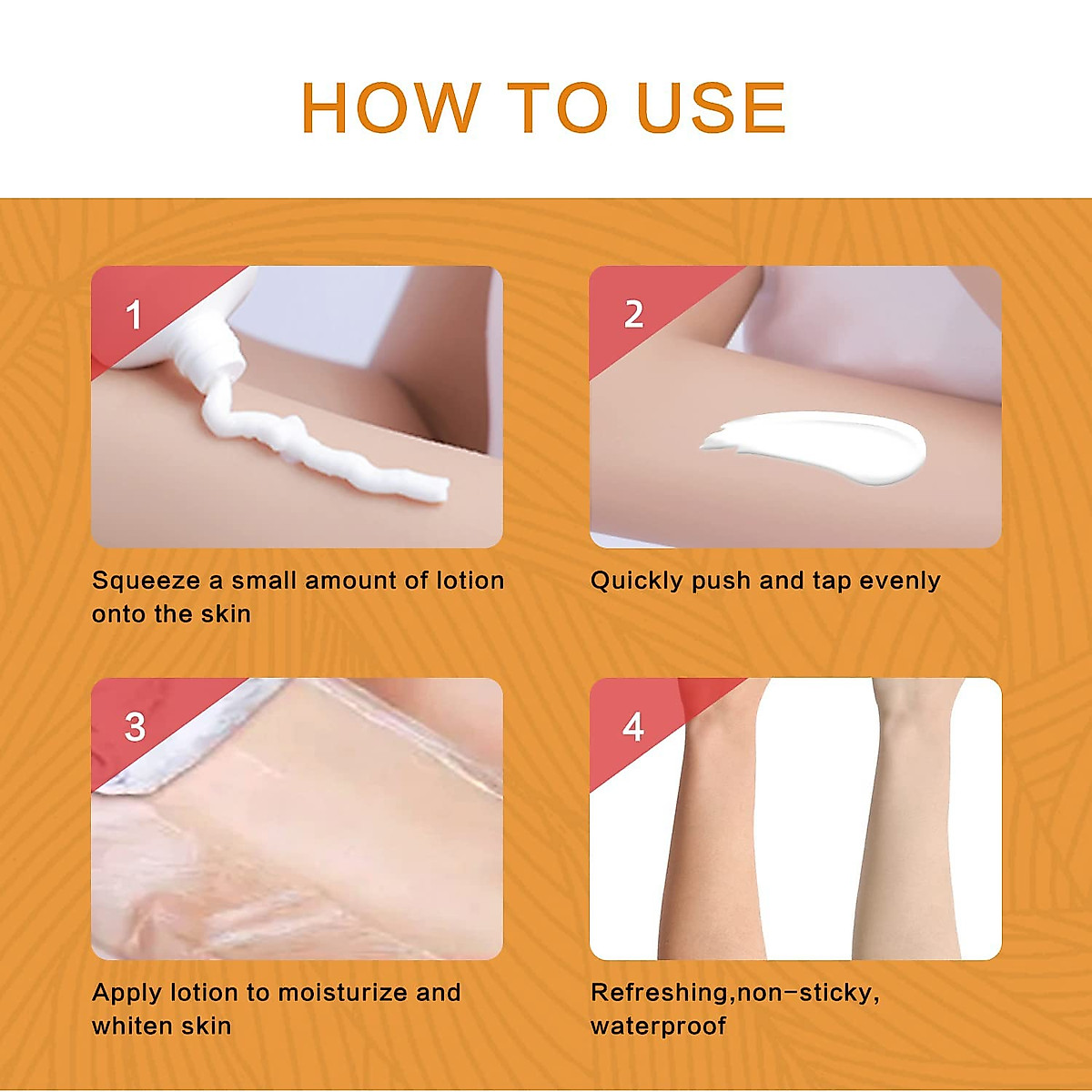 HOW TO USE

1

Squeeze a small amount of lotion onto the skin

2

Quickly push and tap evenly

3

Apply lotion to moisturize and whiten skin

4

Refreshing,non-sticky, waterproof