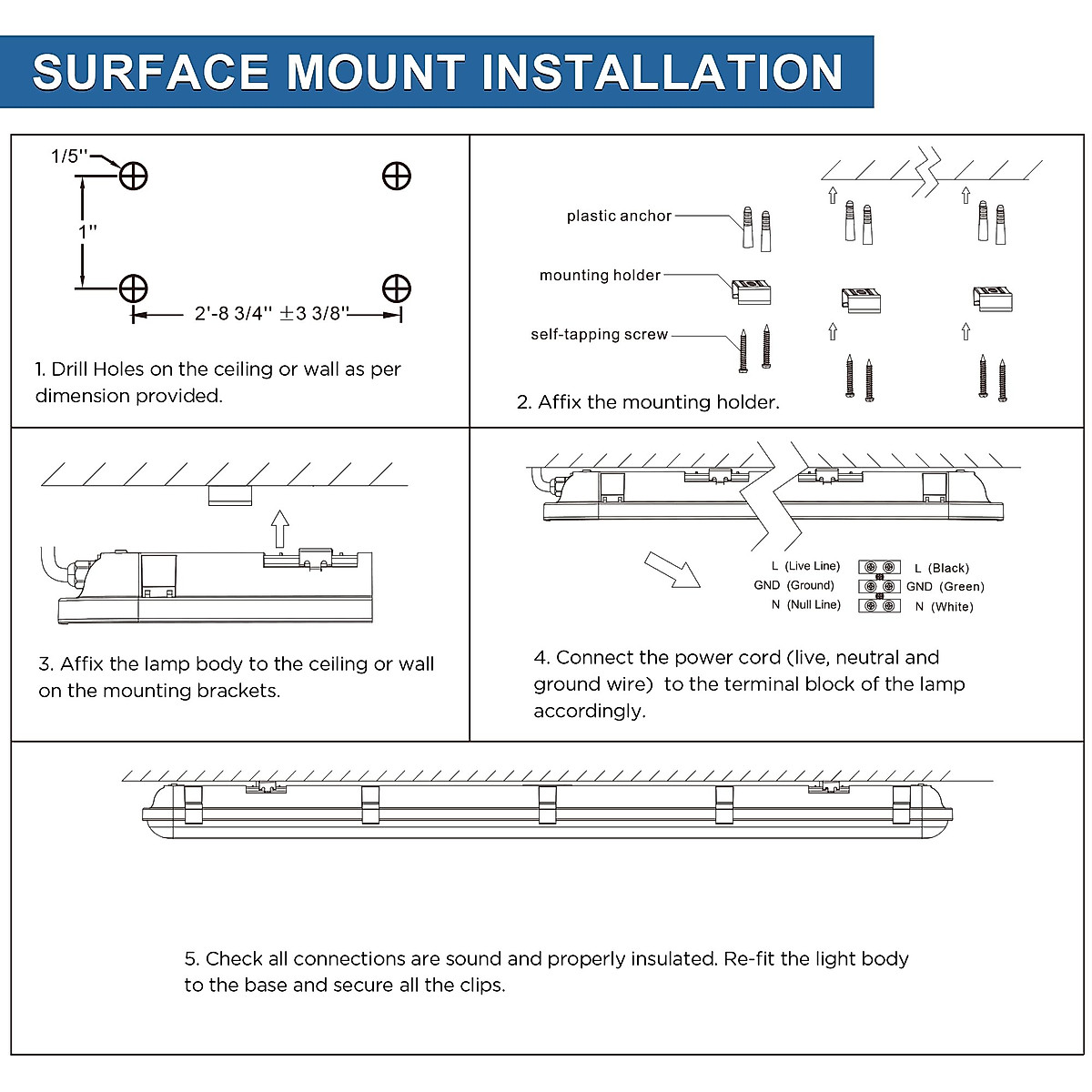 SURFACE MOUNT INSTALLATION

1/5''

1''

2'-8 3/4'' ±3 3/8''

1. Drill Holes on the ceiling or wall as per dimension provided.

plastic anchor

mounting holder

self-tapping screw

2. Affix the mounting holder.

3. Affix the lamp body to the ceiling or wall on the mounting brackets.

L (Live Line)
GND (Ground)
N (Null Line)

L (Black)
GND (Green)
N (White)

4. Connect the power cord (live, neutral and ground wire) to the terminal block of the lamp accordingly.

5. Check all connections are sound and properly insulated. Re-fit the light body to the base and secure all the clips.