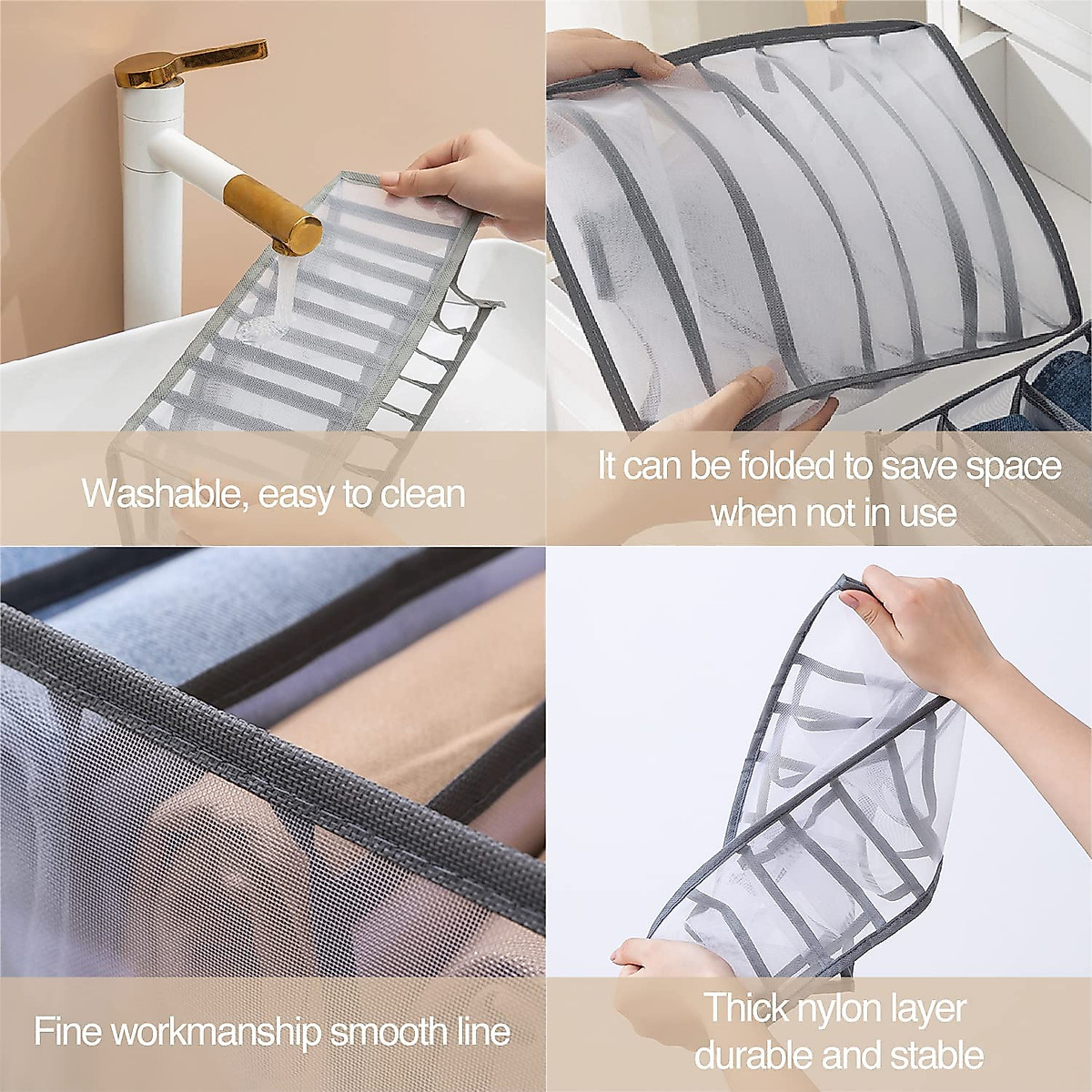 Washable, easy to clean

It can be folded to save space when not in use

Fine workmanship smooth line

Thick nylon layer durable and stable