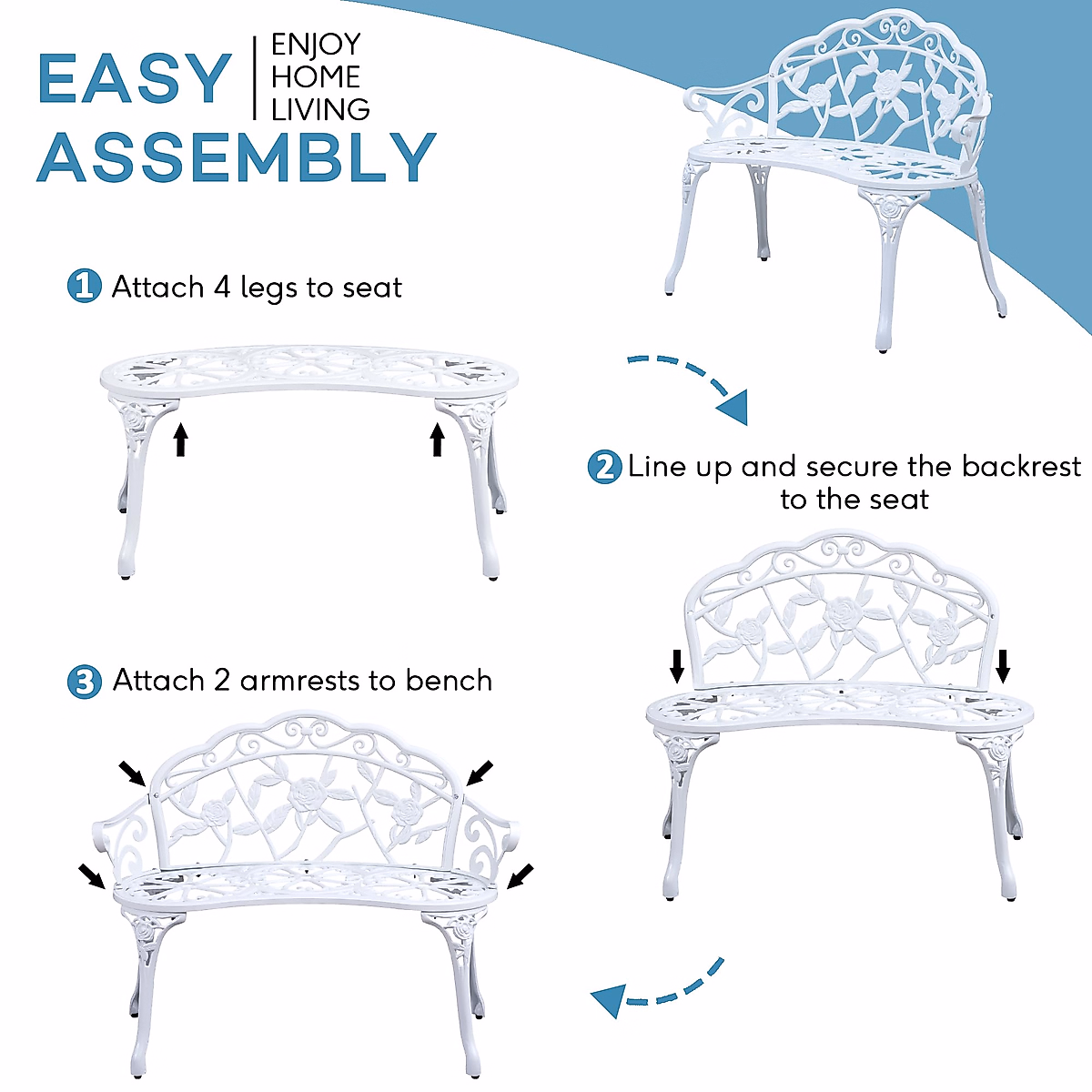 EASY ASSEMBLY

ENJOY HOME LIVING

1 Attach 4 legs to seat

2 Line up and secure the backrest to the seat

3 Attach 2 armrests to bench