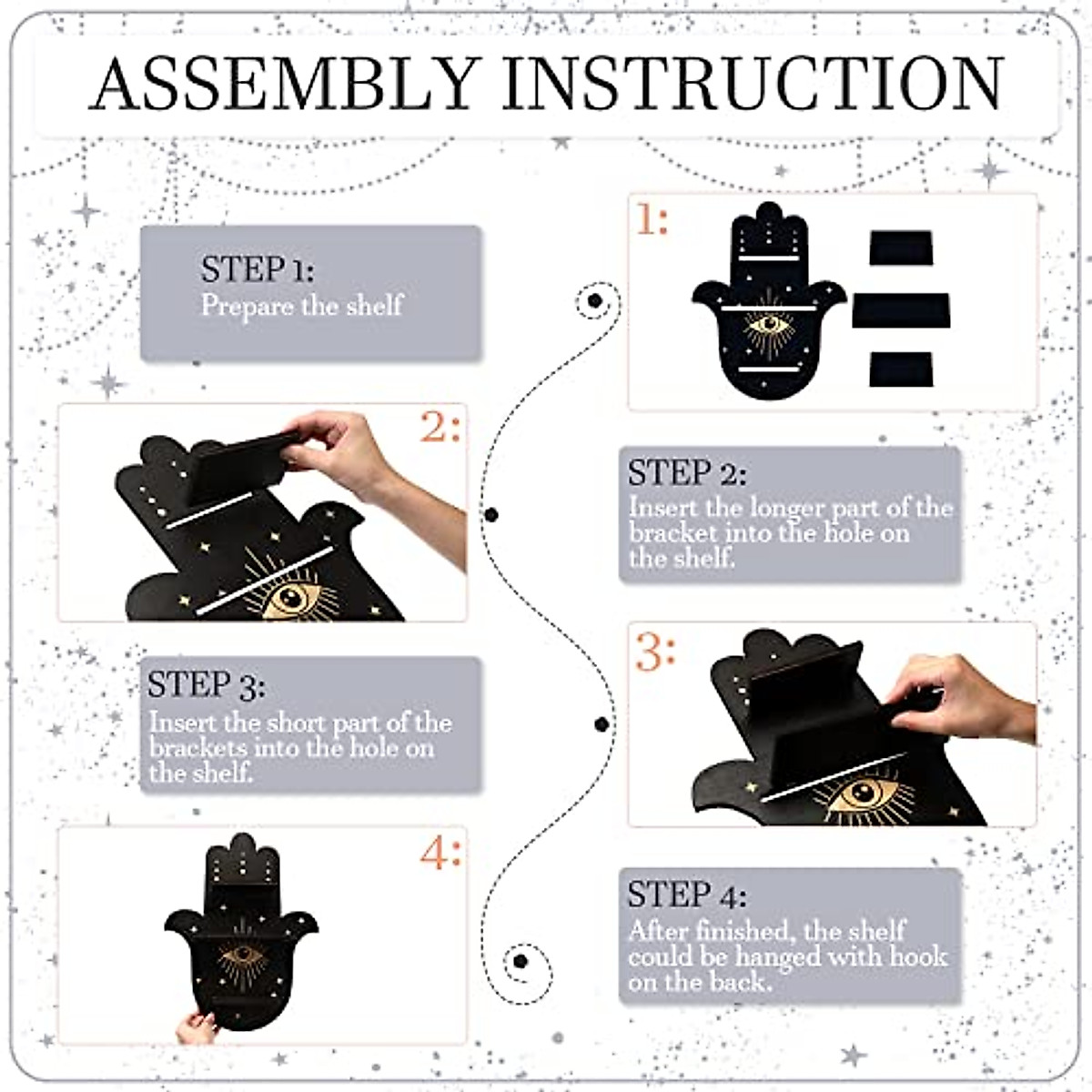 ASSEMBLY INSTRUCTION

STEP 1:
Prepare the shelf

1:

2:

STEP 2:
Insert the longer part of the bracket into the hole on the shelf.

STEP 3:
Insert the short part of the brackets into the hole on the shelf.

3:

4:

STEP 4:
After finished, the shelf could be hanged with hook on the back.