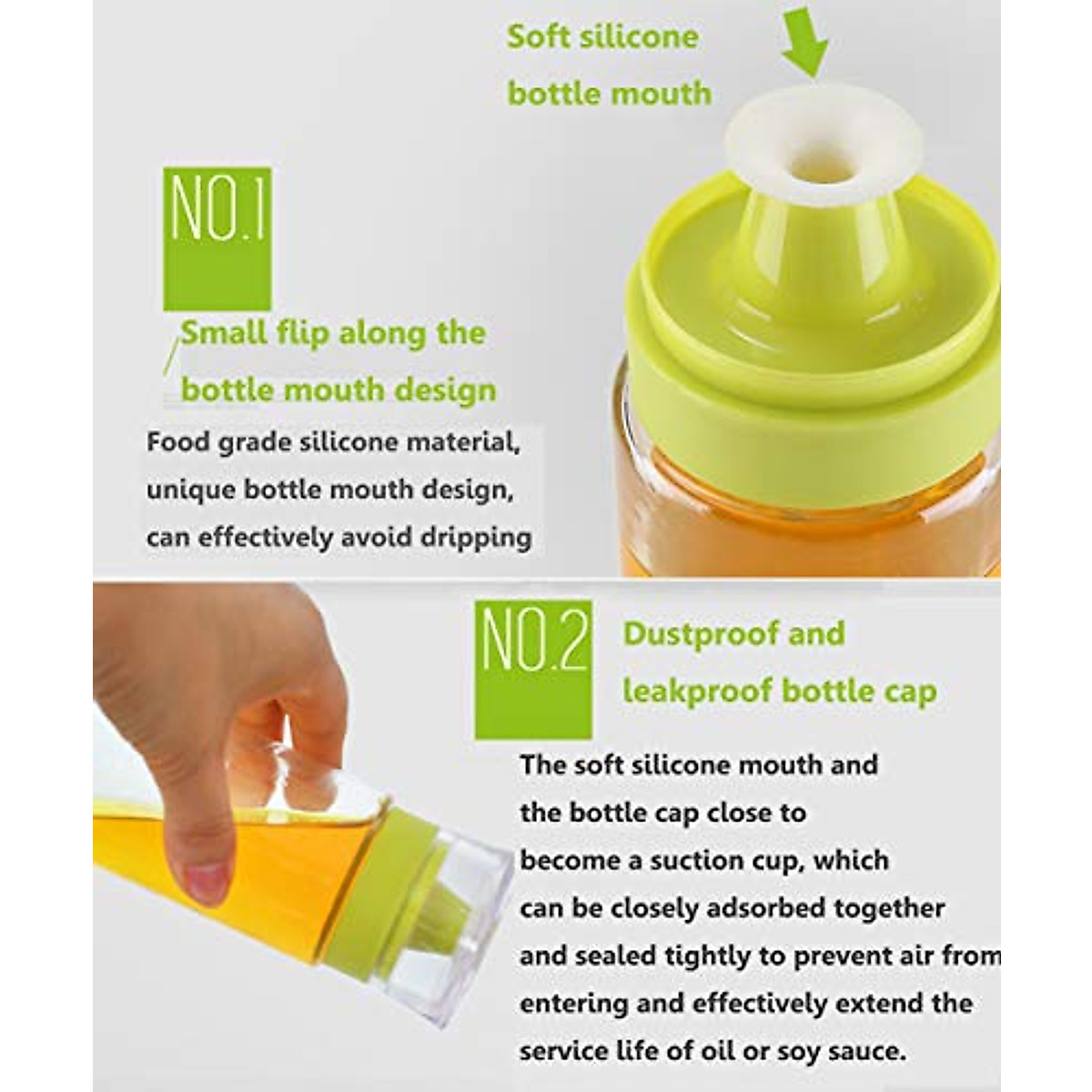 Soft silicone bottle mouth

NO.1

Small flip along the bottle mouth design

Food grade silicone material, unique bottle mouth design, can effectively avoid dripping

NO.2

Dustproof and leakproof bottle cap

The soft silicone mouth and the bottle cap close to become a suction cup, which can be closely adsorbed together and sealed tightly to prevent air from entering and effectively extend the service life of oil or soy sauce.