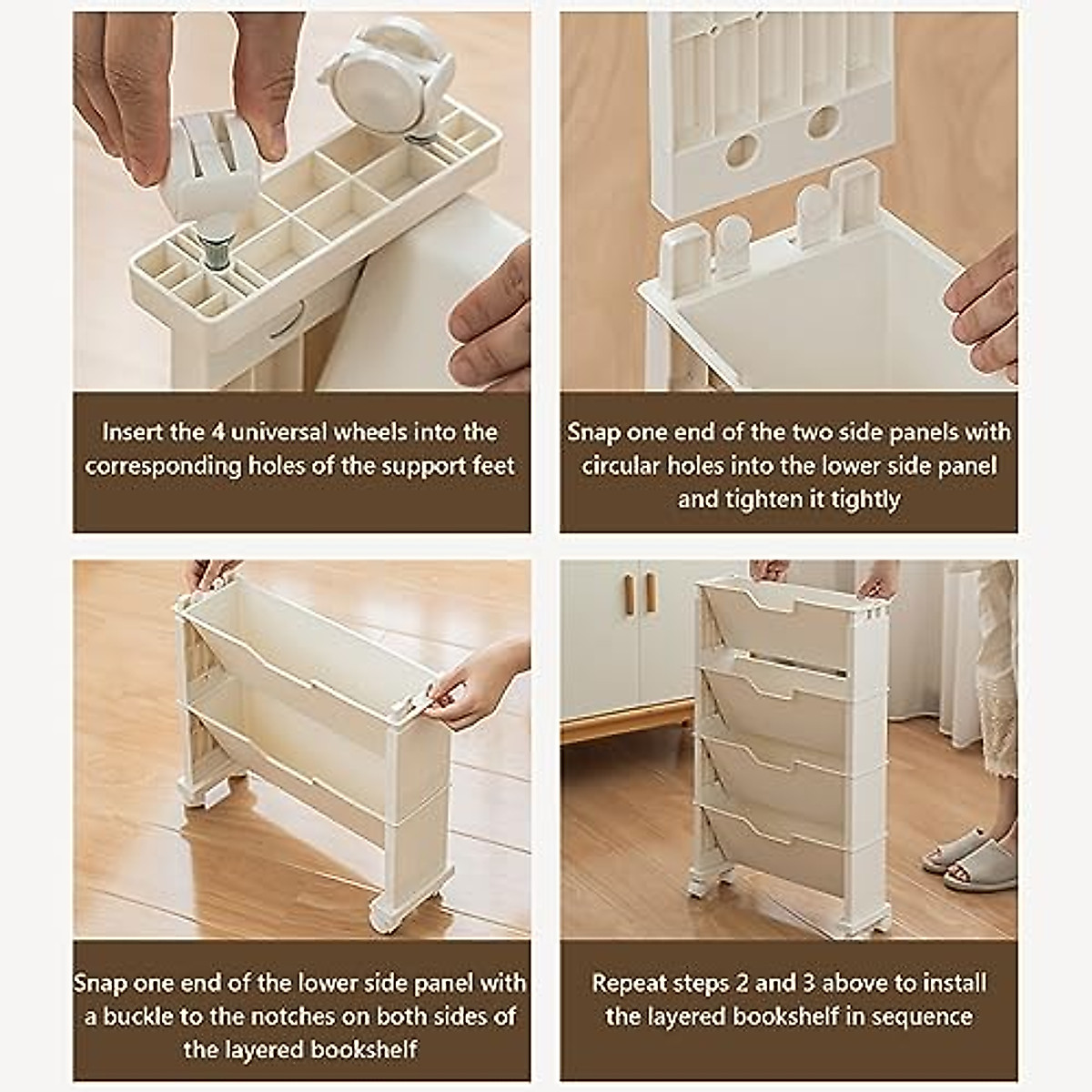 Insert the 4 universal wheels into the corresponding holes of the support feet

Snap one end of the two side panels with circular holes into the lower side panel and tighten it tightly

Snap one end of the lower side panel with a buckle to the notches on both sides of the layered bookshelf

Repeat steps 2 and 3 above to install the layered bookshelf in sequence