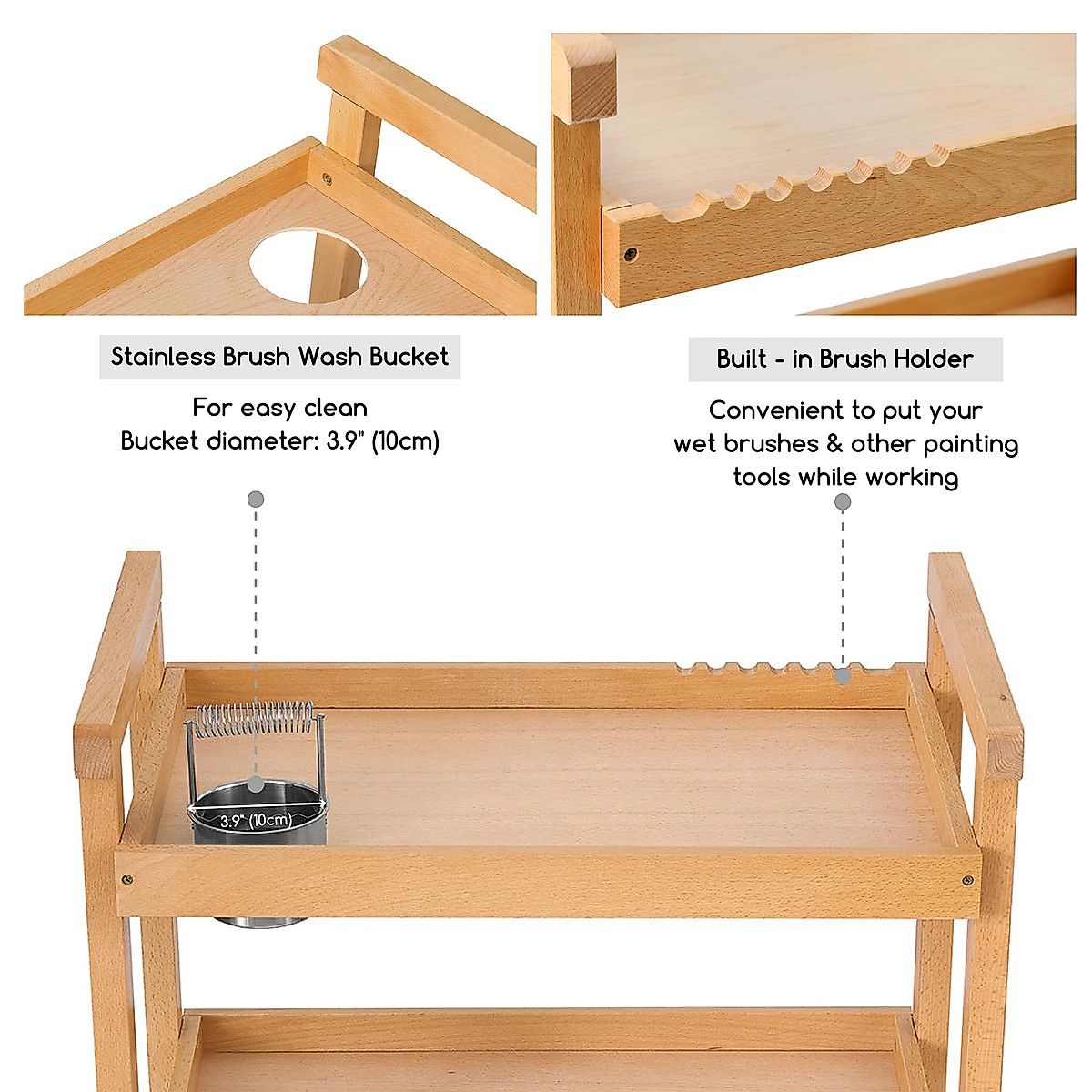 Stainless Brush Wash Bucket

For easy clean
Bucket diameter: 3.9" (10cm)

Built - in Brush Holder

Convenient to put your wet brushes & other painting tools while working

3.9" (10cm)