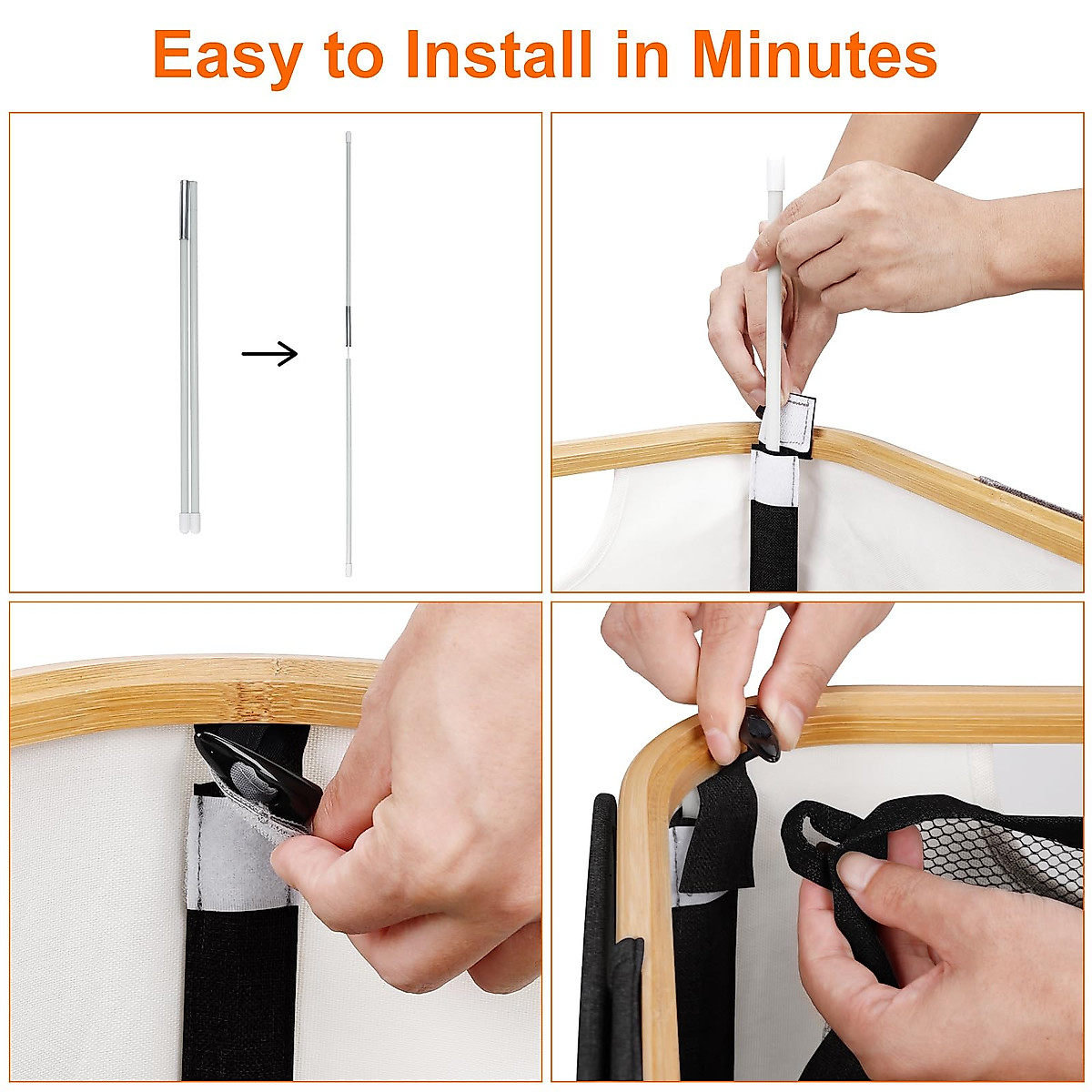 Easy to Install in Minutes