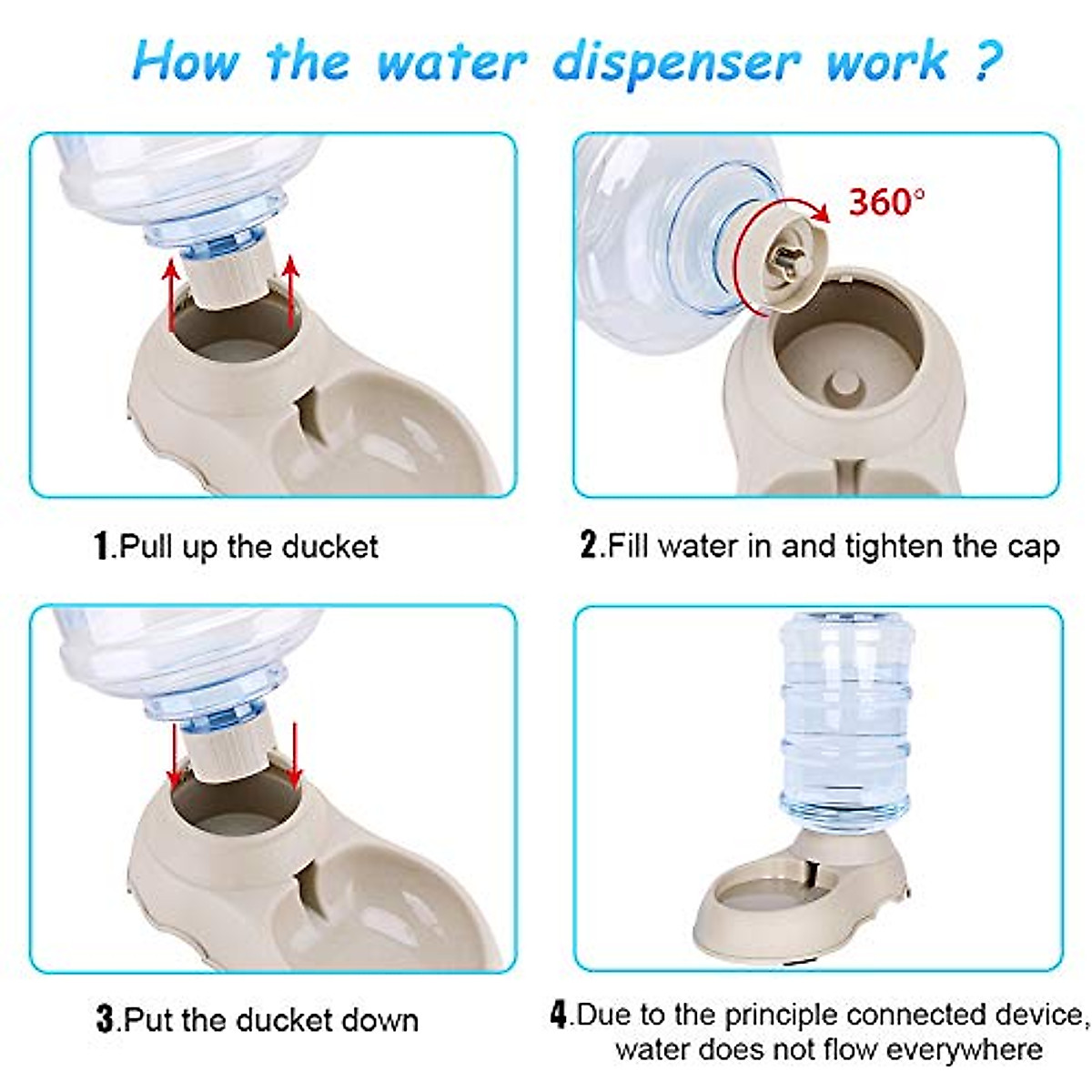 How the water dispenser work ?

360°

1.Pull up the ducket

2.Fill water in and tighten the cap

3.Put the ducket down

4.Due to the principle connected device, water does not flow everywhere