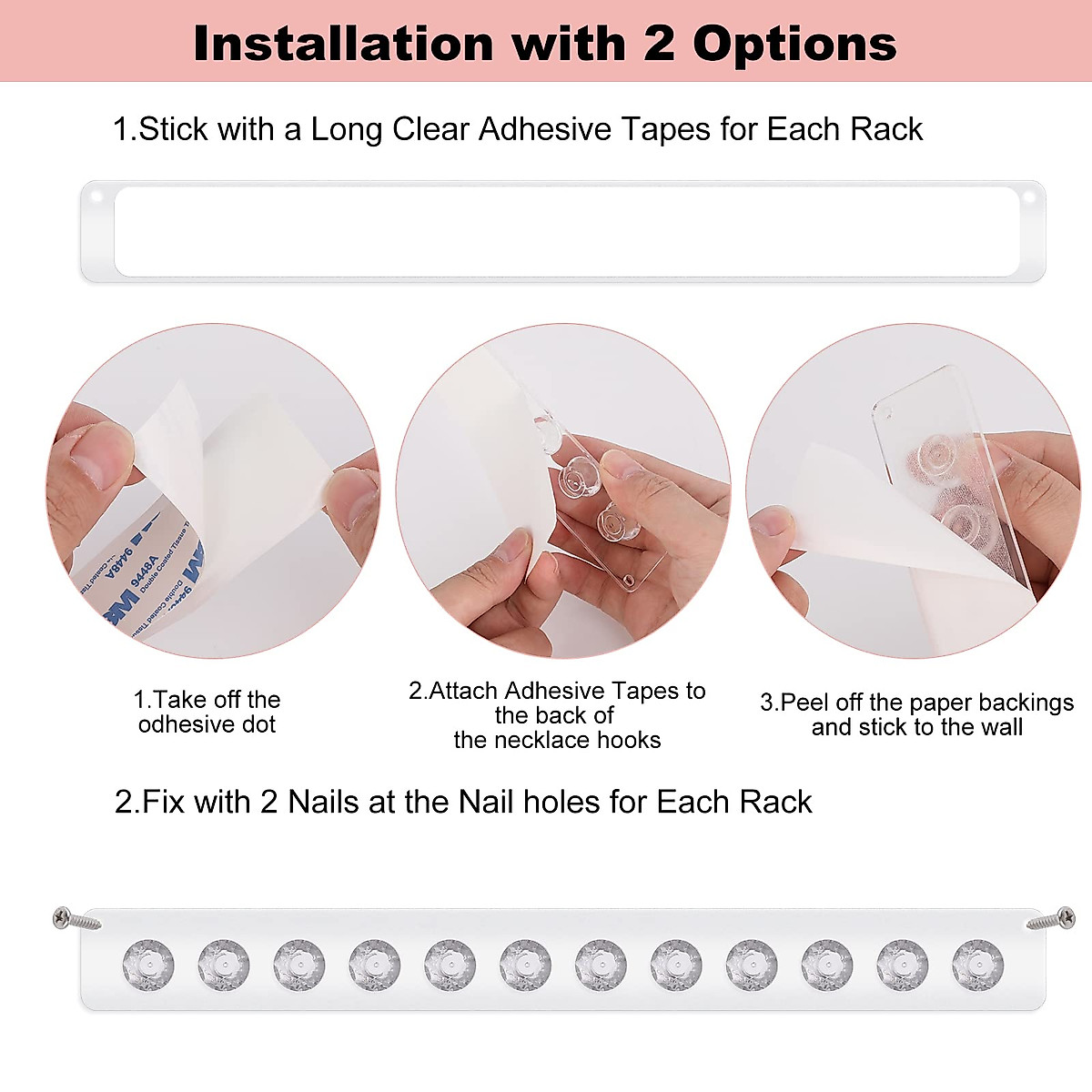 Installation with 2 Options

1.Stick with a Long Clear Adhesive Tapes for Each Rack

3M 9448A Double Coated Tissue Tape

1.Take off the odhesive dot

2.Attach Adhesive Tapes to the back of the necklace hooks

3.Peel off the paper backings and stick to the wall

2.Fix with 2 Nails at the Nail holes for Each Rack