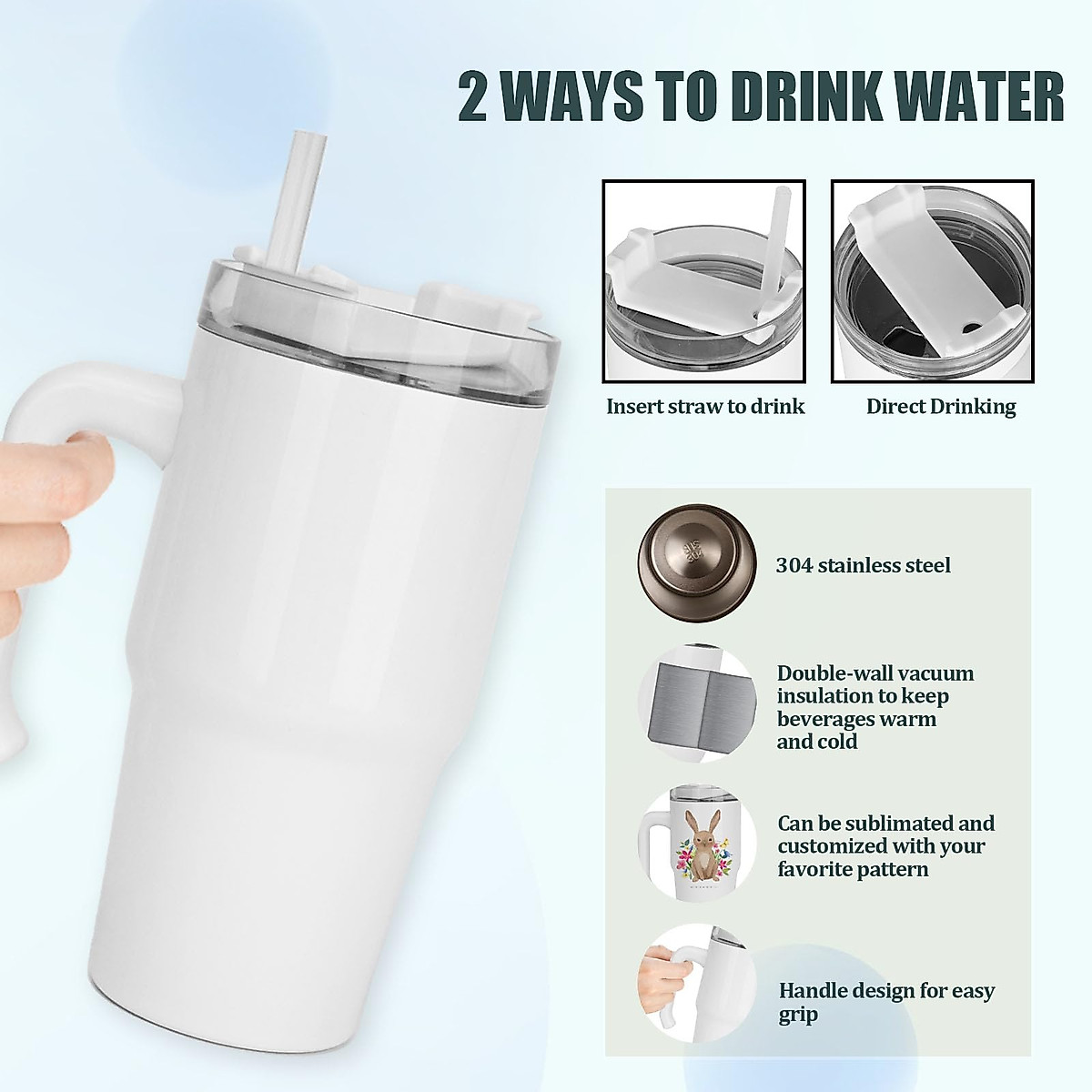 2 WAYS TO DRINK WATER

Insert straw to drink

Direct Drinking

SUS 304

304 stainless steel

Double-wall vacuum insulation to keep beverages warm and cold

Can be sublimated and customized with your favorite pattern

Handle design for easy grip