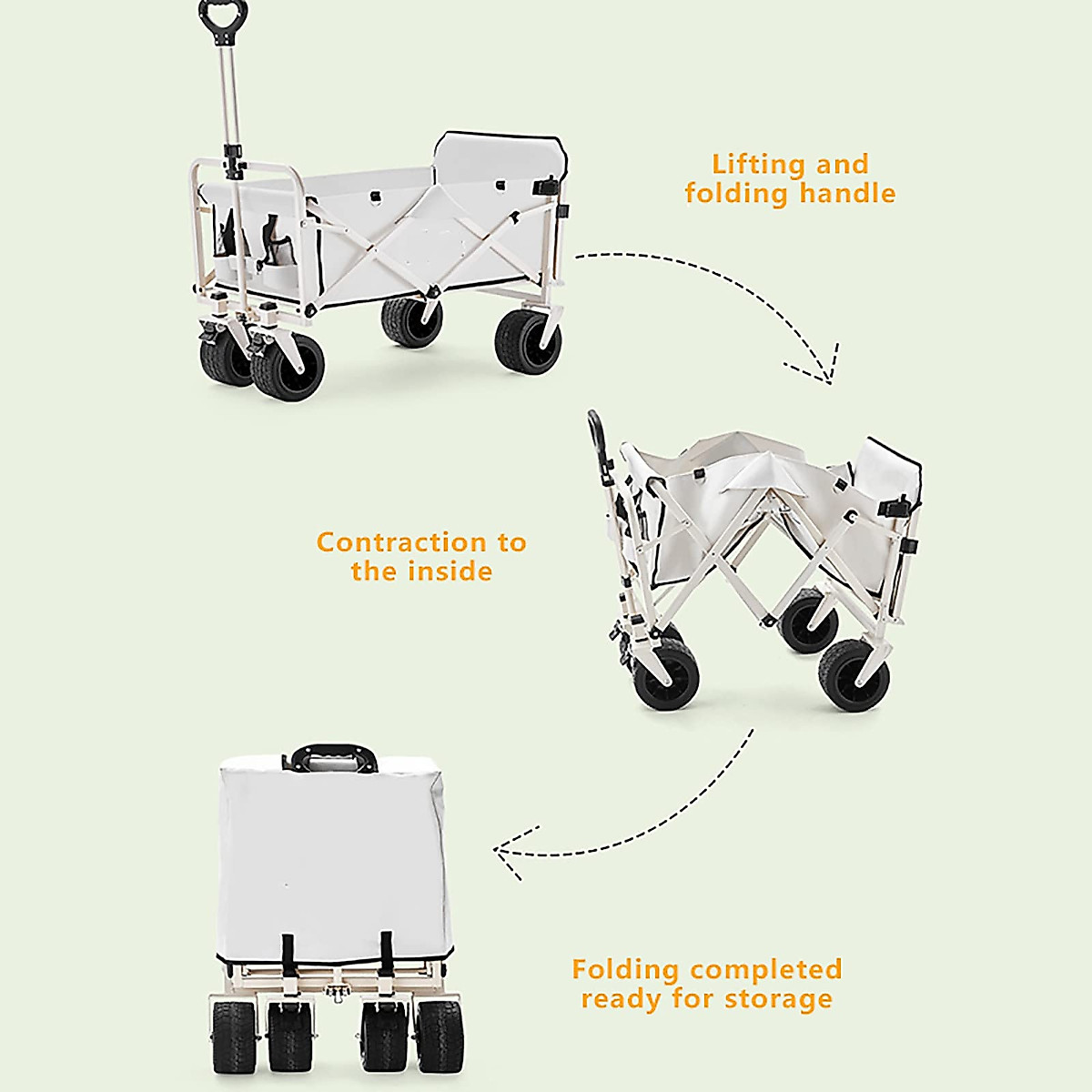 Lifting and folding handle

Contraction to the inside

Folding completed ready for storage