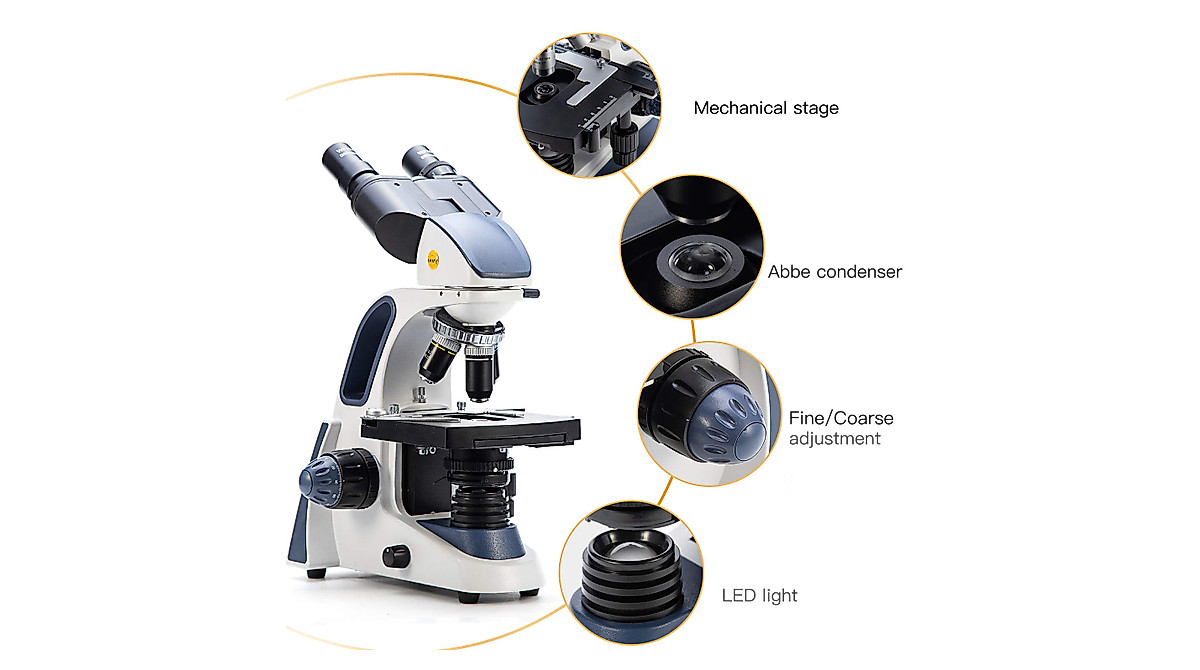 Mechanical stage

Abbe condenser

Fine/Coarse adjustment

LED light