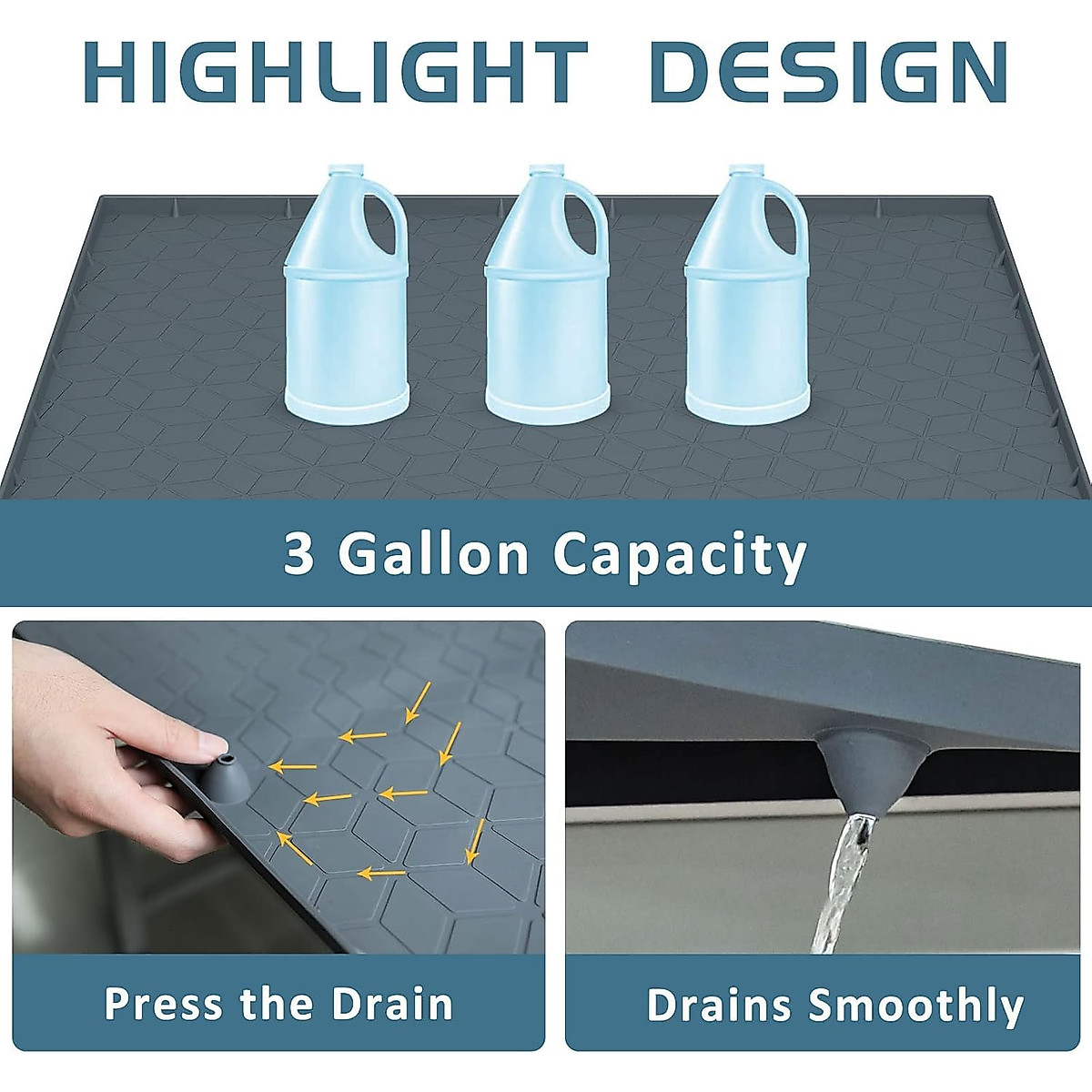 HIGHLIGHT DESIGN

3 Gallon Capacity

Press the Drain

Drains Smoothly