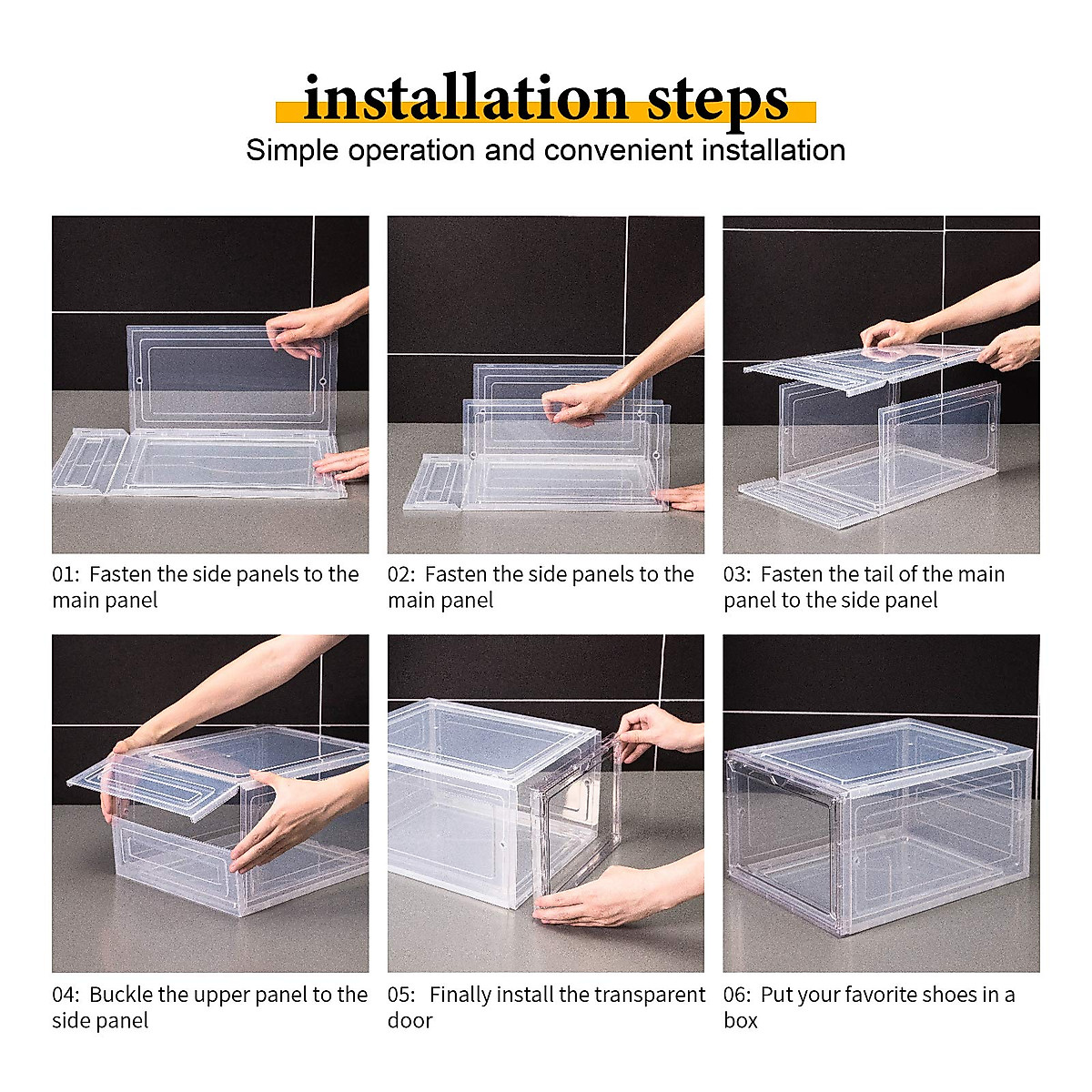 installation steps
Simple operation and convenient installation

01: Fasten the side panels to the main panel

02: Fasten the side panels to the main panel

03: Fasten the tail of the main panel to the side panel

04: Buckle the upper panel to the side panel

05: Finally install the transparent door

06: Put your favorite shoes in a box