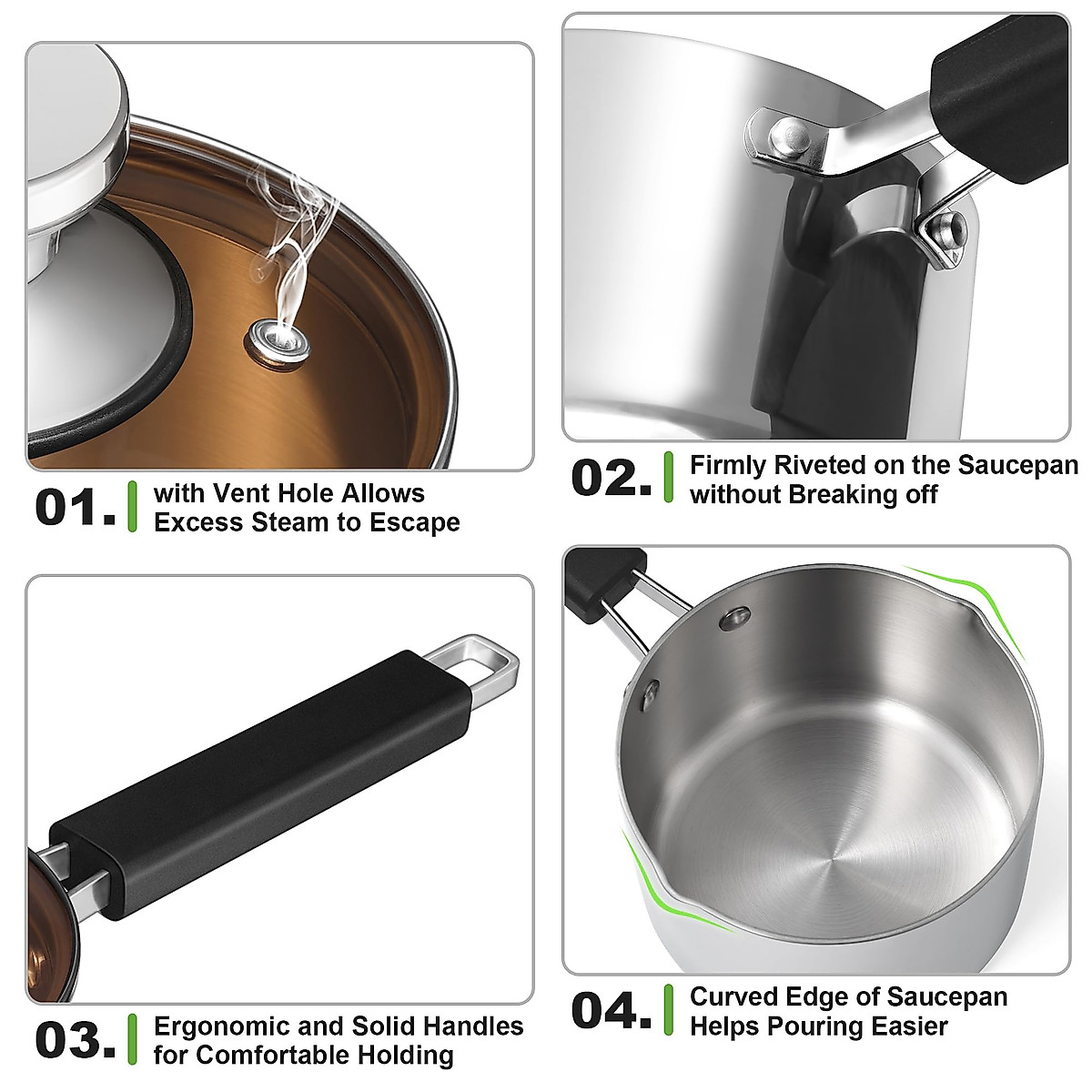 01. with Vent Hole Allows Excess Steam to Escape

02. Firmly Riveted on the Saucepan without Breaking off

03. Ergonomic and Solid Handles for Comfortable Holding

04. Curved Edge of Saucepan Helps Pouring Easier