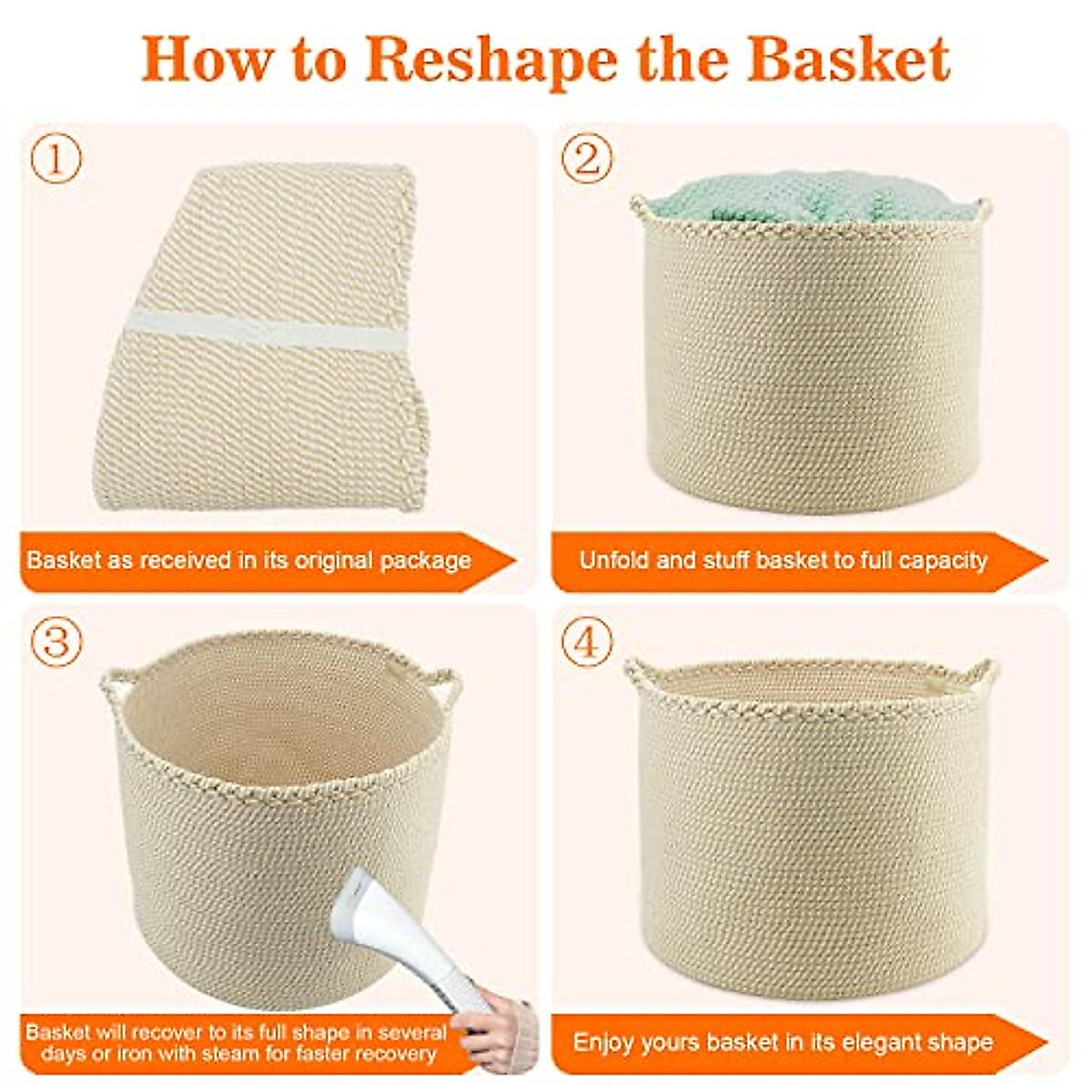 How to Reshape the Basket

①

Basket as received in its original package

②

Unfold and stuff basket to full capacity

③

Basket will recover to its full shape in several days or iron with steam for faster recovery

④

Enjoy yours basket in its elegant shape