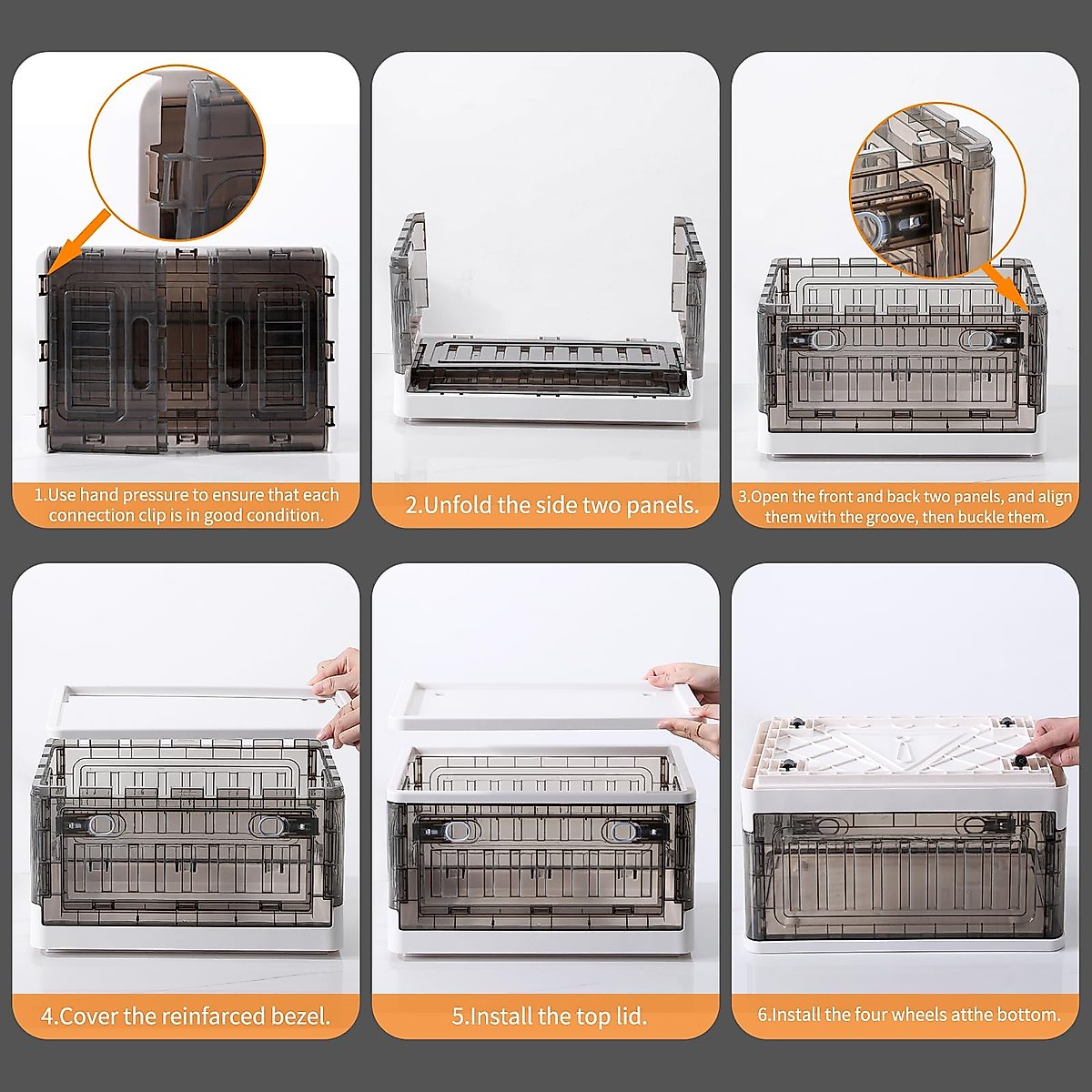 1.Use hand pressure to ensure that each connection clip is in good condition.

2.Unfold the side two panels.

3.Open the front and back two panels, and align them with the groove, then buckle them.

4.Cover the reinfarced bezel.

5.Install the top lid.

6.Install the four wheels atthe bottom.