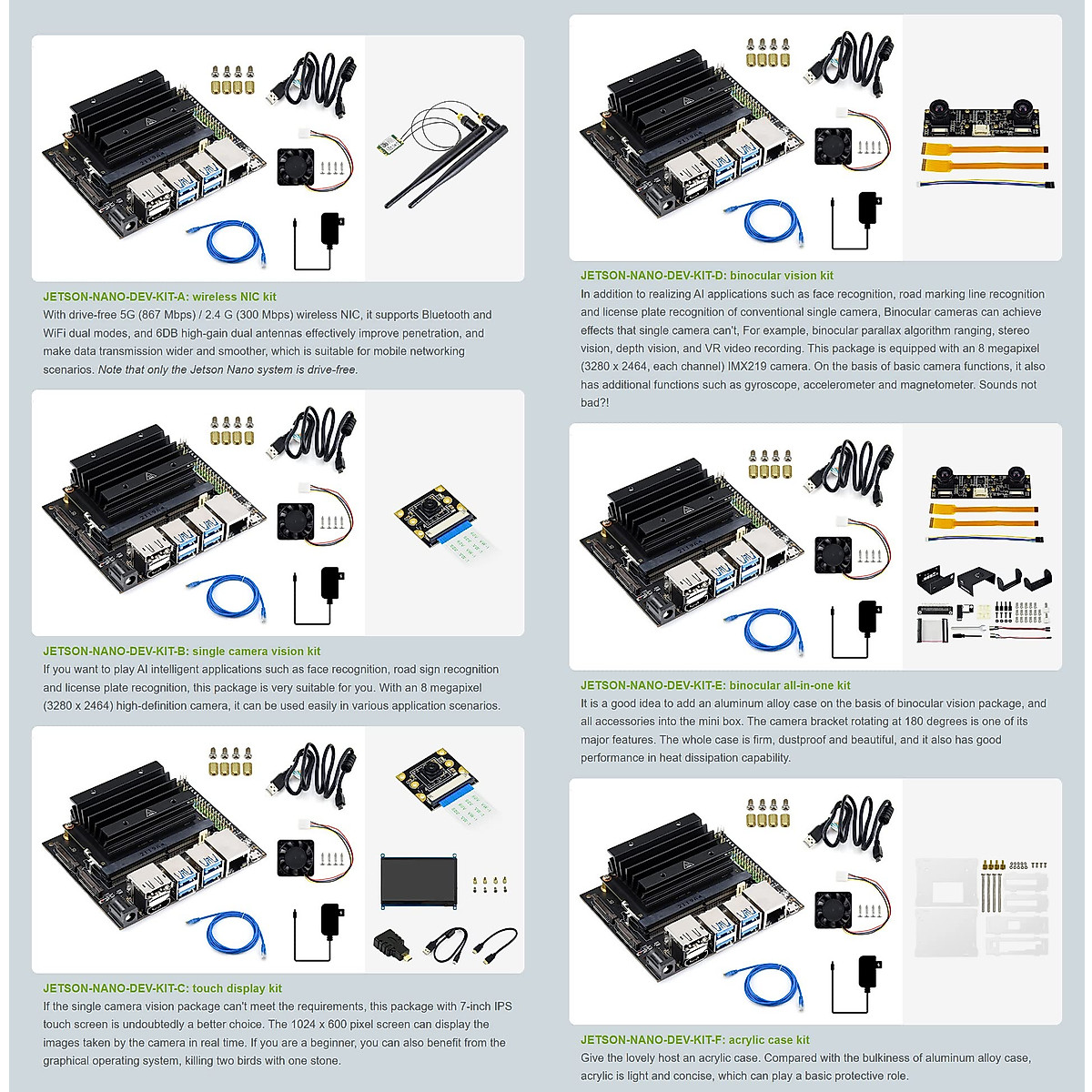 JETSON-NANO-DEV-KIT-A: wireless NIC kit
With drive-free 5G (867 Mbps) / 2.4 G (300 Mbps) wireless NIC, it supports Bluetooth and WiFi dual modes, and 6DB high-gain dual antennas effectively improve penetration, and make data transmission wider and smoother, which is suitable for mobile networking scenarios. Note that only the Jetson Nano system is drive-free.

JETSON-NANO-DEV-KIT-B: single camera vision kit
If you want to play AI intelligent applications such as face recognition, road sign recognition and license plate recognition, this package is very suitable for you. With an 8 megapixel (3280 x 2464) high-definition camera, it can be used easily in various application scenarios.

JETSON-NANO-DEV-KIT-C: touch display kit
If the single camera vision package can't meet the requirements, this package with 7-inch IPS touch screen is undoubtedly a better choice. The 1024 x 600 pixel screen can display the images taken by the camera in real time. If you are a beginner, you can also benefit from the graphical operating system, killing two birds with one stone.

JETSON-NANO-DEV-KIT-D: binocular vision kit
In addition to realizing AI applications such as face recognition, road marking line recognition and license plate recognition of conventional single camera, Binocular cameras can achieve effects that single camera can't, For example, binocular parallax algorithm ranging, stereo vision, depth vision, and VR video recording. This package is equipped with an 8 megapixel (3280 x 2464, each channel) IMX219 camera. On the basis of basic camera functions, it also has additional functions such as gyroscope, accelerometer and magnetometer. Sounds not bad?!

JETSON-NANO-DEV-KIT-E: binocular all-in-one kit
It is a good idea to add an aluminum alloy case on the basis of binocular vision package, and all accessories into the mini box. The camera bracket rotating at 180 degrees is one of its major features. The whole case is firm, dustproof and beautiful, and it also has good performance in heat dissipation capability.

JETSON-NANO-DEV-KIT-F: acrylic case kit
Give the lovely host an acrylic case. Compared with the bulkiness of aluminum alloy case, acrylic is light and concise, which can play a basic protective role.