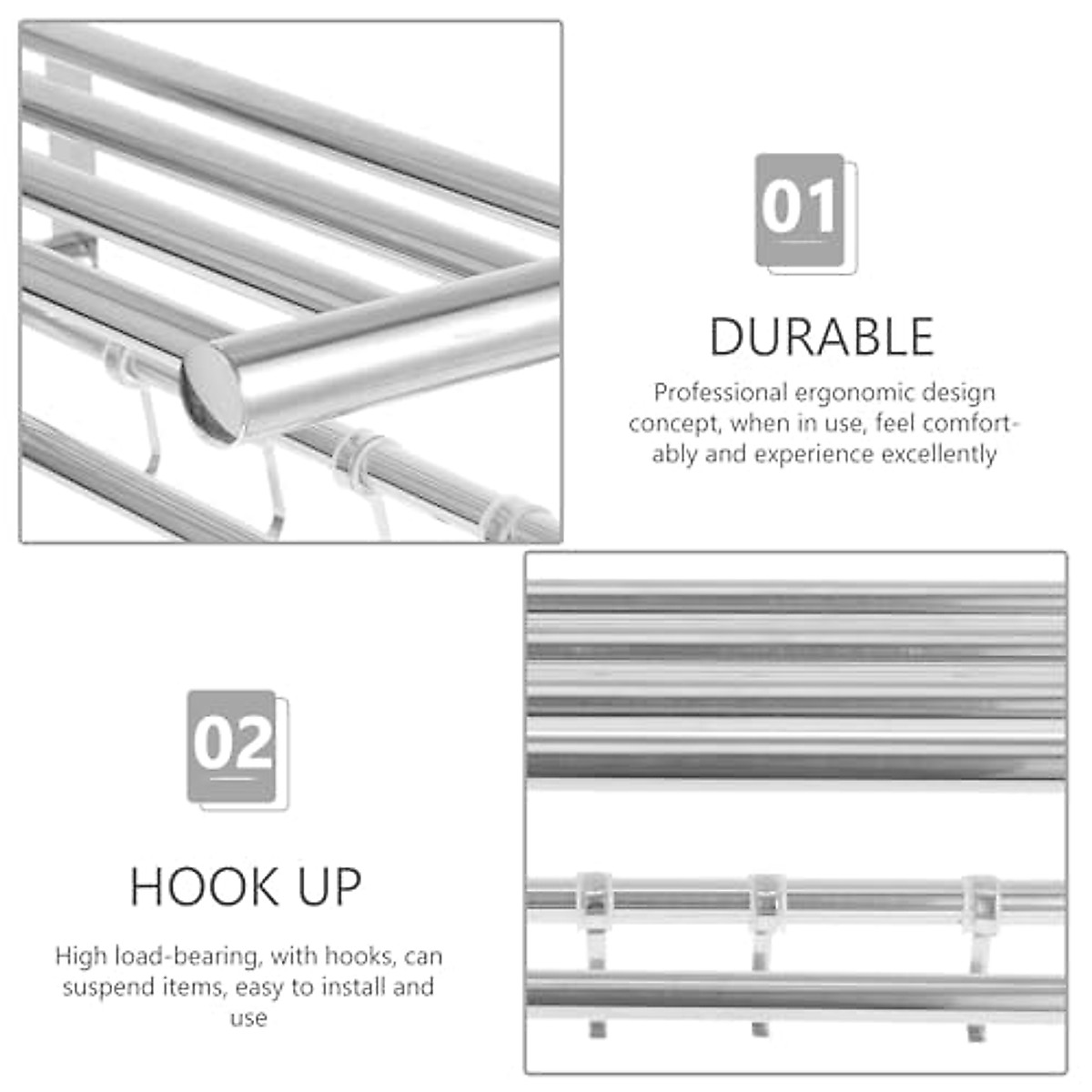 01

DURABLE

Professional ergonomic design concept, when in use, feel comfortably and experience excellently

02

HOOK UP

High load-bearing, with hooks, can suspend items, easy to install and use