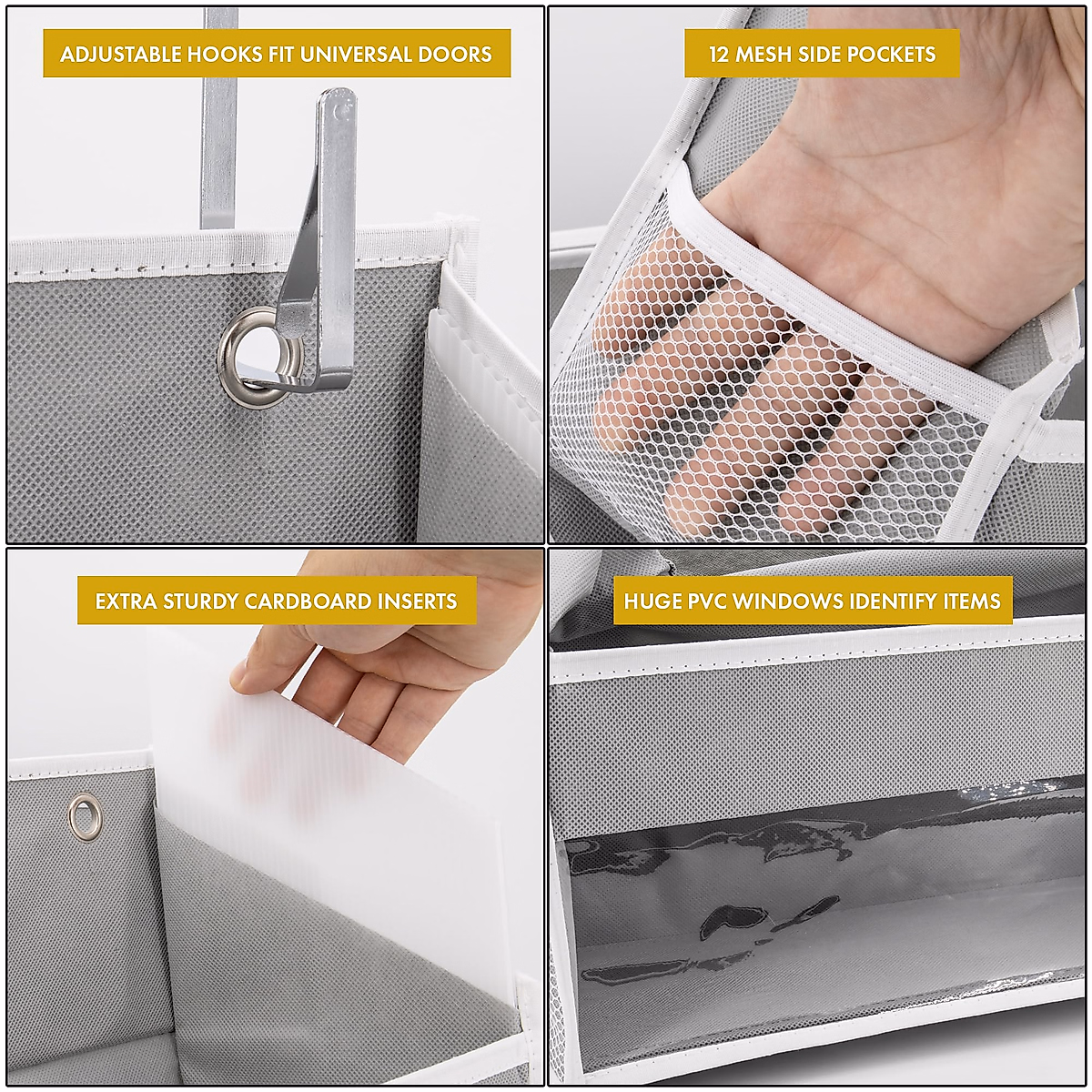 ADJUSTABLE HOOKS FIT UNIVERSAL DOORS

12 MESH SIDE POCKETS

EXTRA STURDY CARDBOARD INSERTS

HUGE PVC WINDOWS IDENTIFY ITEMS