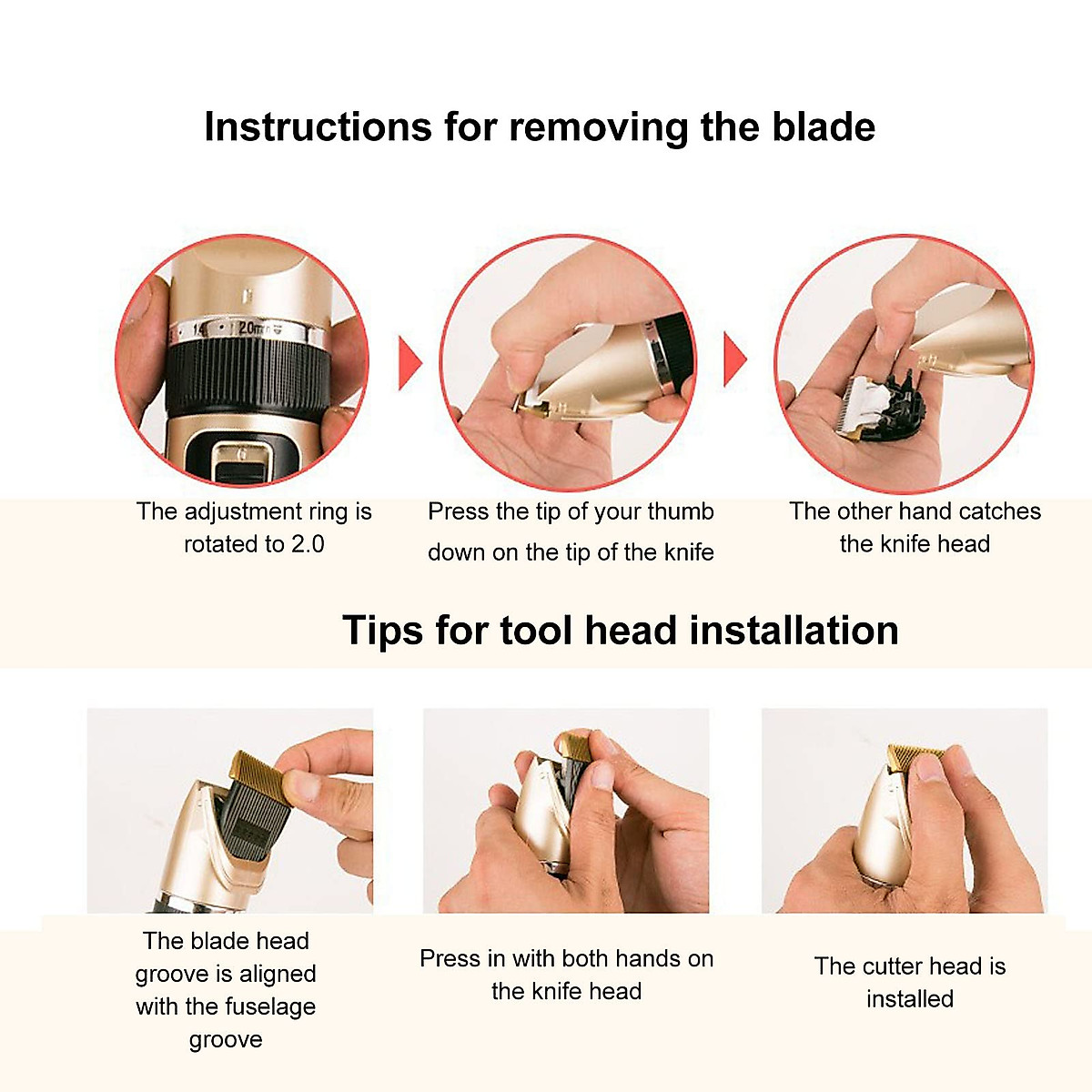 Instructions for removing the blade

14 20mm

The adjustment ring is rotated to 2.0

Press the tip of your thumb down on the tip of the knife

The other hand catches the knife head

Tips for tool head installation

The blade head groove is aligned with the fuselage groove

Press in with both hands on the knife head

The cutter head is installed