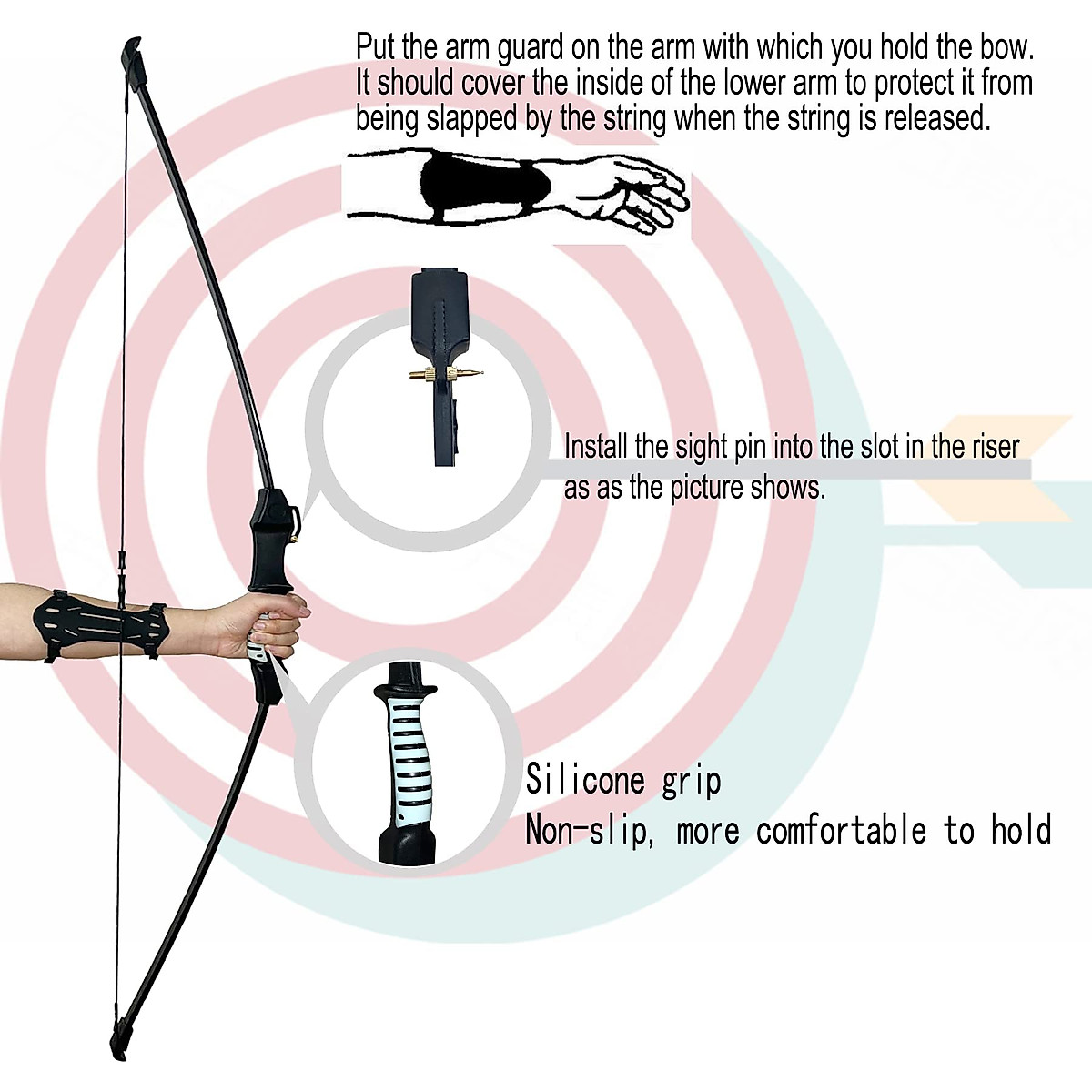 Put the arm guard on the arm with which you hold the bow. It should cover the inside of the lower arm to protect it from being slapped by the string when the string is released.

Install the sight pin into the slot in the riser as as the picture shows.

Silicone grip
Non-slip, more comfortable to hold