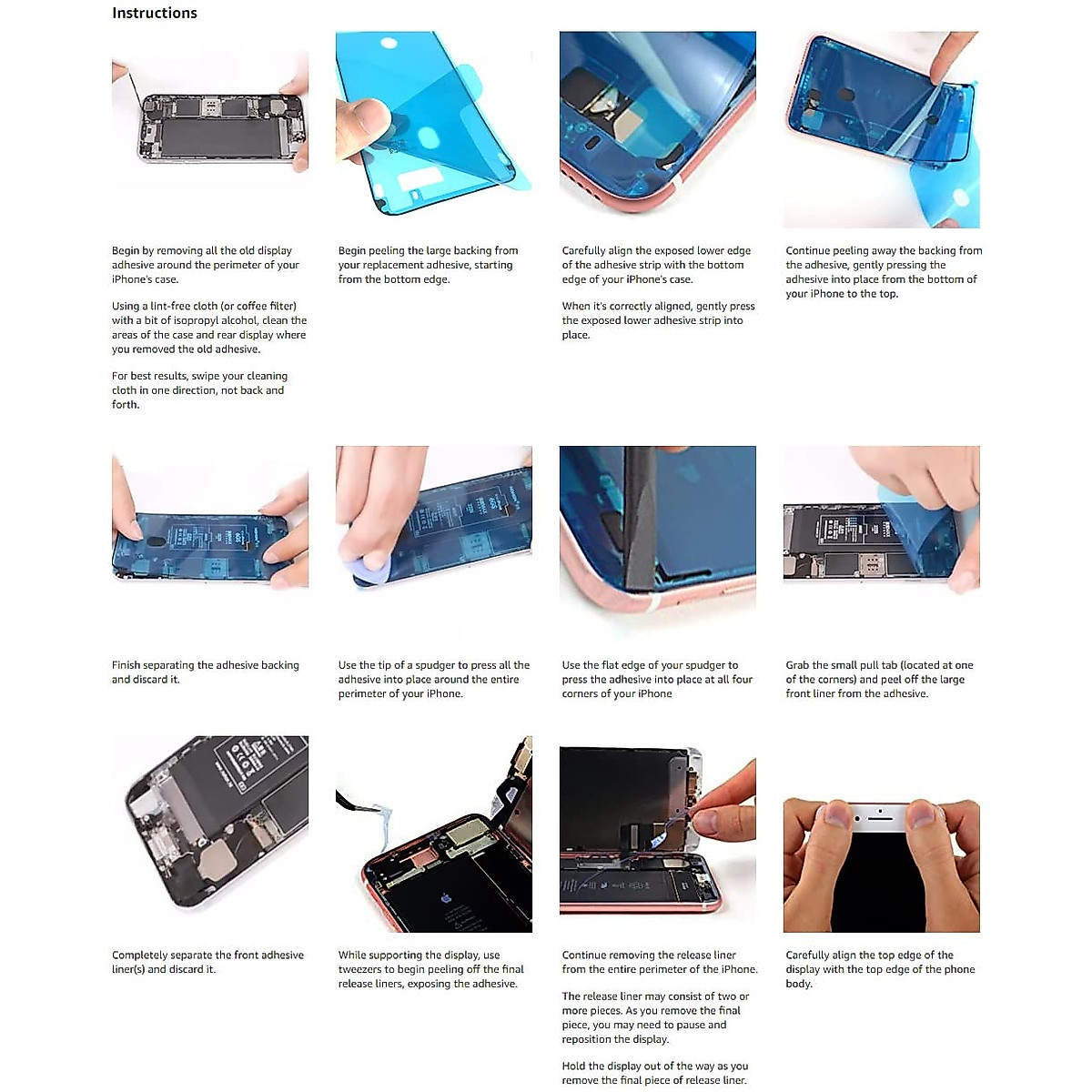 Instructions

Begin by removing all the old display adhesive around the perimeter of your iPhone's case.

Using a lint-free cloth (or coffee filter) with a bit of isopropyl alcohol, clean the areas of the case and rear display where you removed the old adhesive.

For best results, swipe your cleaning cloth in one direction, not back and forth.

Begin peeling the large backing from your replacement adhesive, starting from the bottom edge.

Carefully align the exposed lower edge of the adhesive strip with the bottom edge of your iPhone's case.

When it's correctly aligned, gently press the exposed lower adhesive strip into place.

Continue peeling away the backing from the adhesive, gently pressing the adhesive into place from the bottom of your iPhone to the top.

Finish separating the adhesive backing and discard it.

Use the tip of a spudger to press all the adhesive into place around the entire perimeter of your iPhone.

Use the flat edge of your spudger to press the adhesive into place at all four corners of your iPhone

Grab the small pull tab (located at one of the corners) and peel off the large front liner from the adhesive.

Completely separate the front adhesive liner(s) and discard it.

While supporting the display, use tweezers to begin peeling off the final release liners, exposing the adhesive.

Continue removing the release liner from the entire perimeter of the iPhone.

The release liner may consist of two or more pieces. As you remove the final piece, you may need to pause and reposition the display.

Hold the display out of the way as you remove the final piece of release liner.

Carefully align the top edge of the display with the top edge of the phone body.