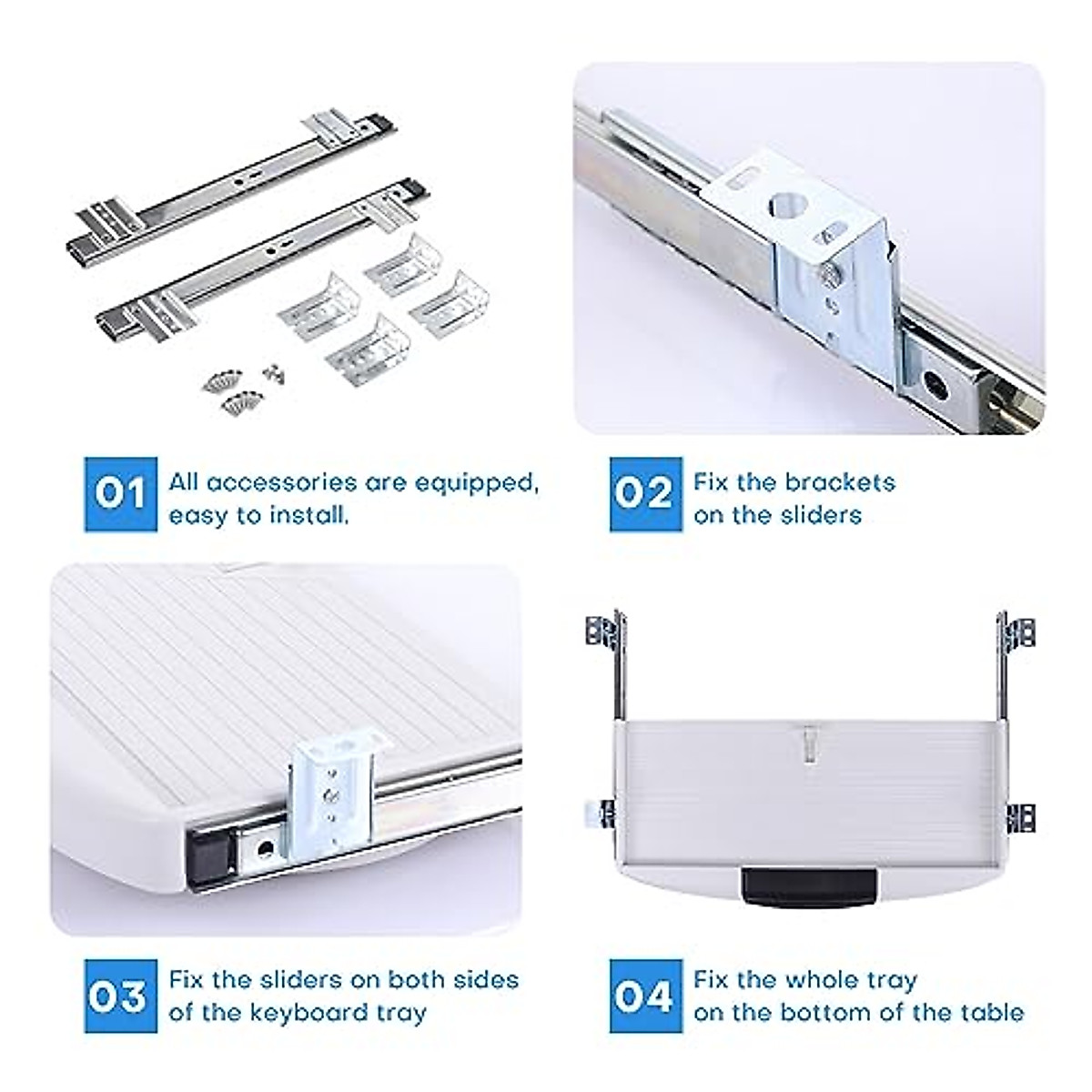 01 All accessories are equipped, easy to install.

02 Fix the brackets on the sliders

03 Fix the sliders on both sides of the keyboard tray

04 Fix the whole tray on the bottom of the table