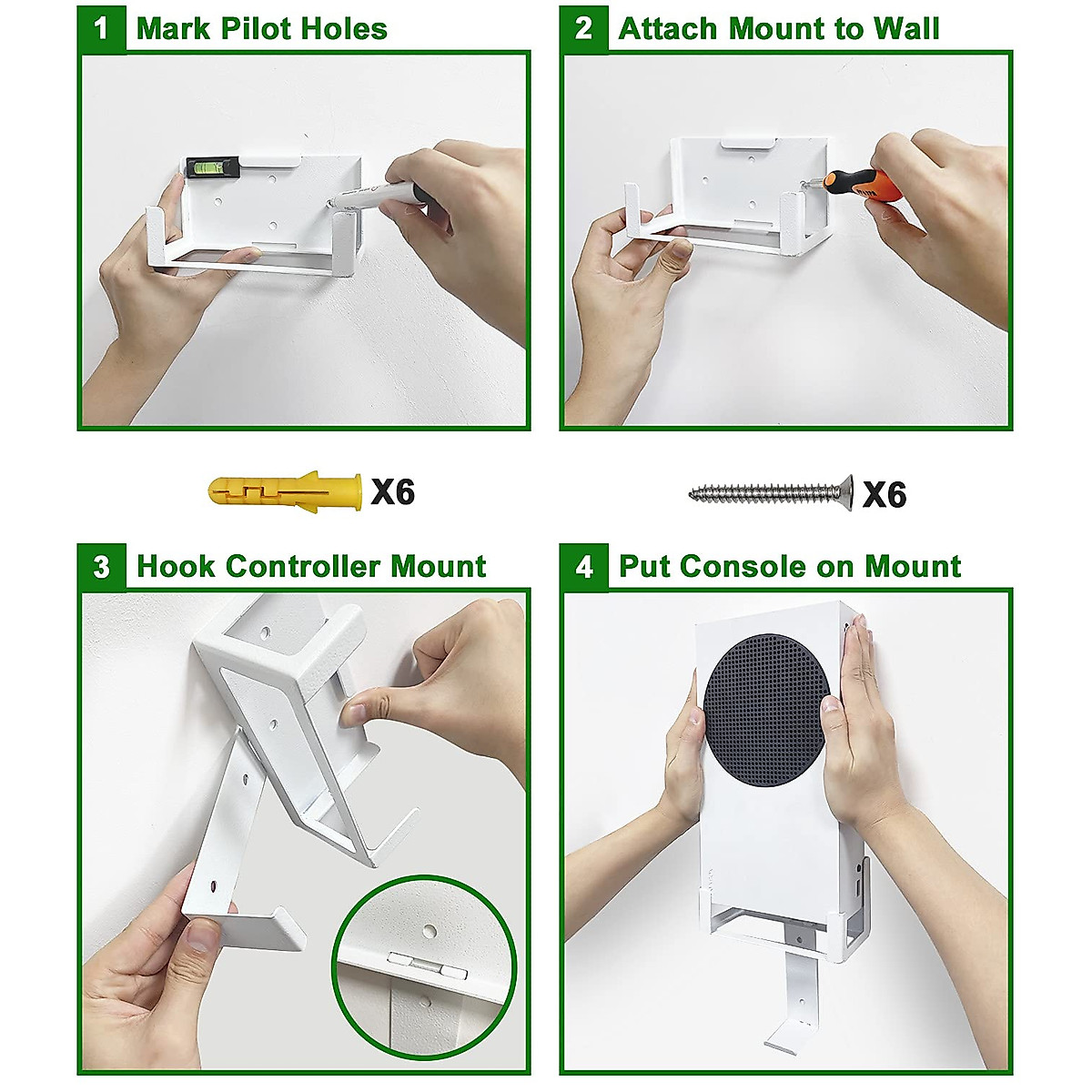 1 Mark Pilot Holes

2 Attach Mount to Wall

X6

X6

3 Hook Controller Mount

4 Put Console on Mount