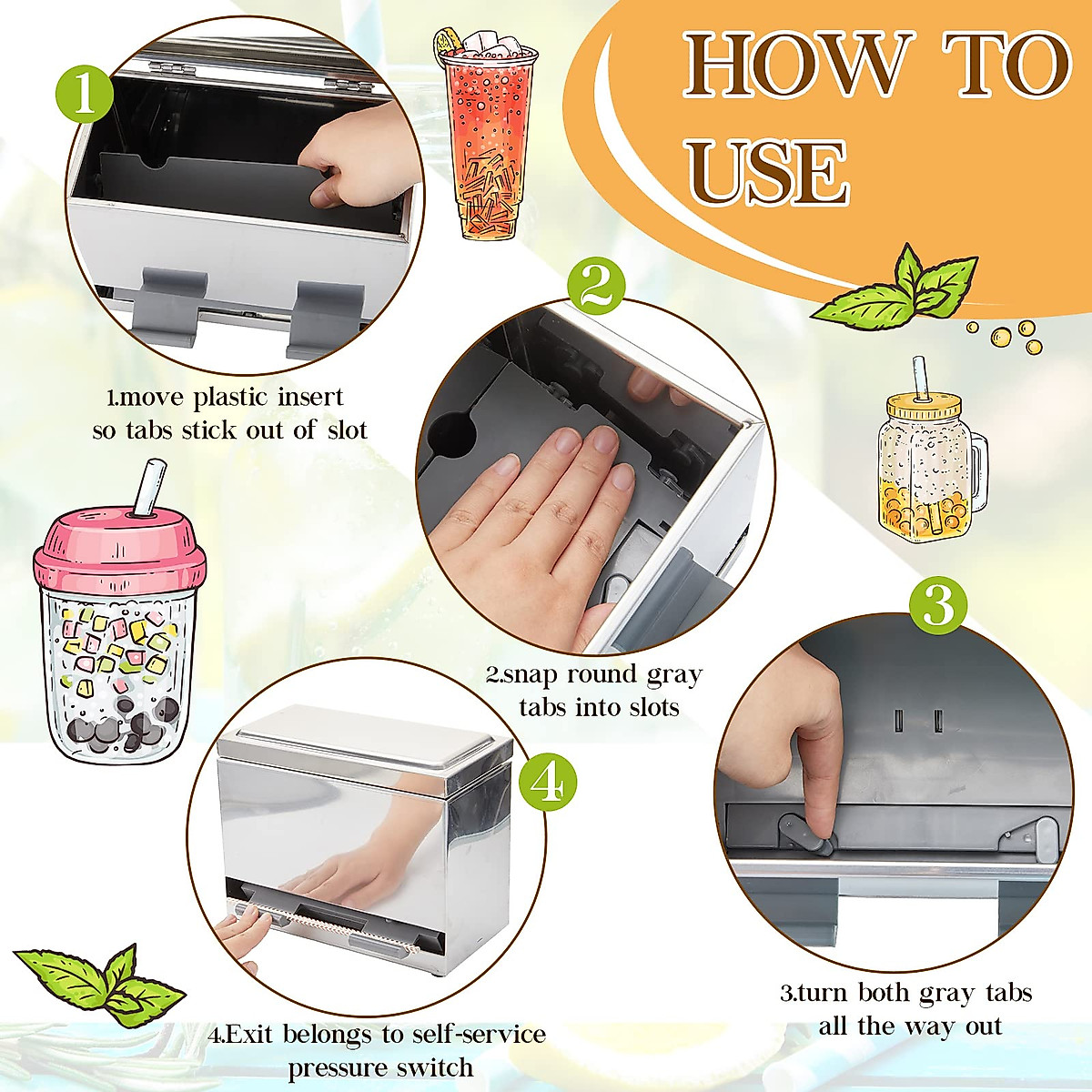 HOW TO USE

1

1.move plastic insert so tabs stick out of slot

2

2.snap round gray tabs into slots

3

3.turn both gray tabs all the way out

4

4.Exit belongs to self-service pressure switch