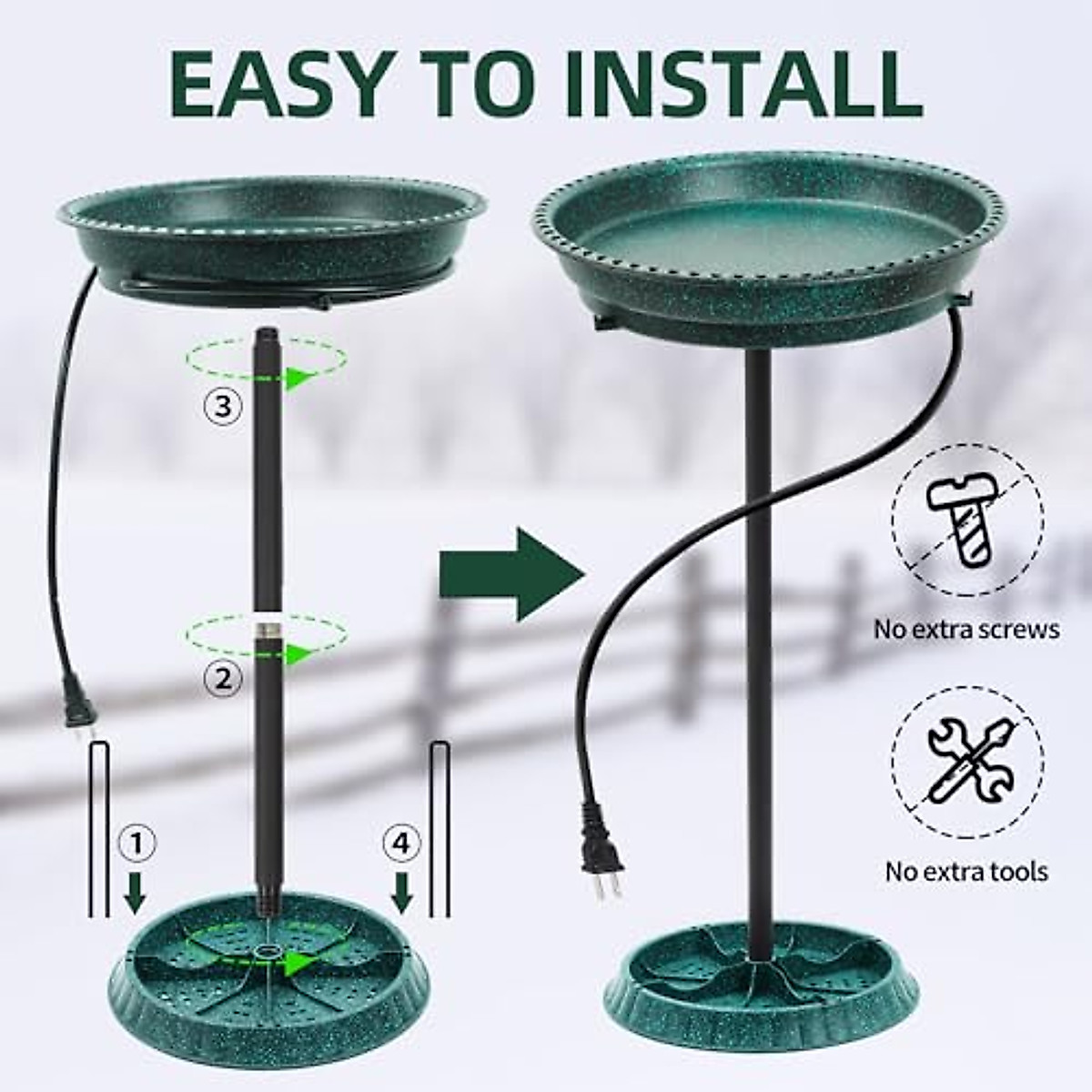 EASY TO INSTALL

③

②

①

④

No extra screws

No extra tools